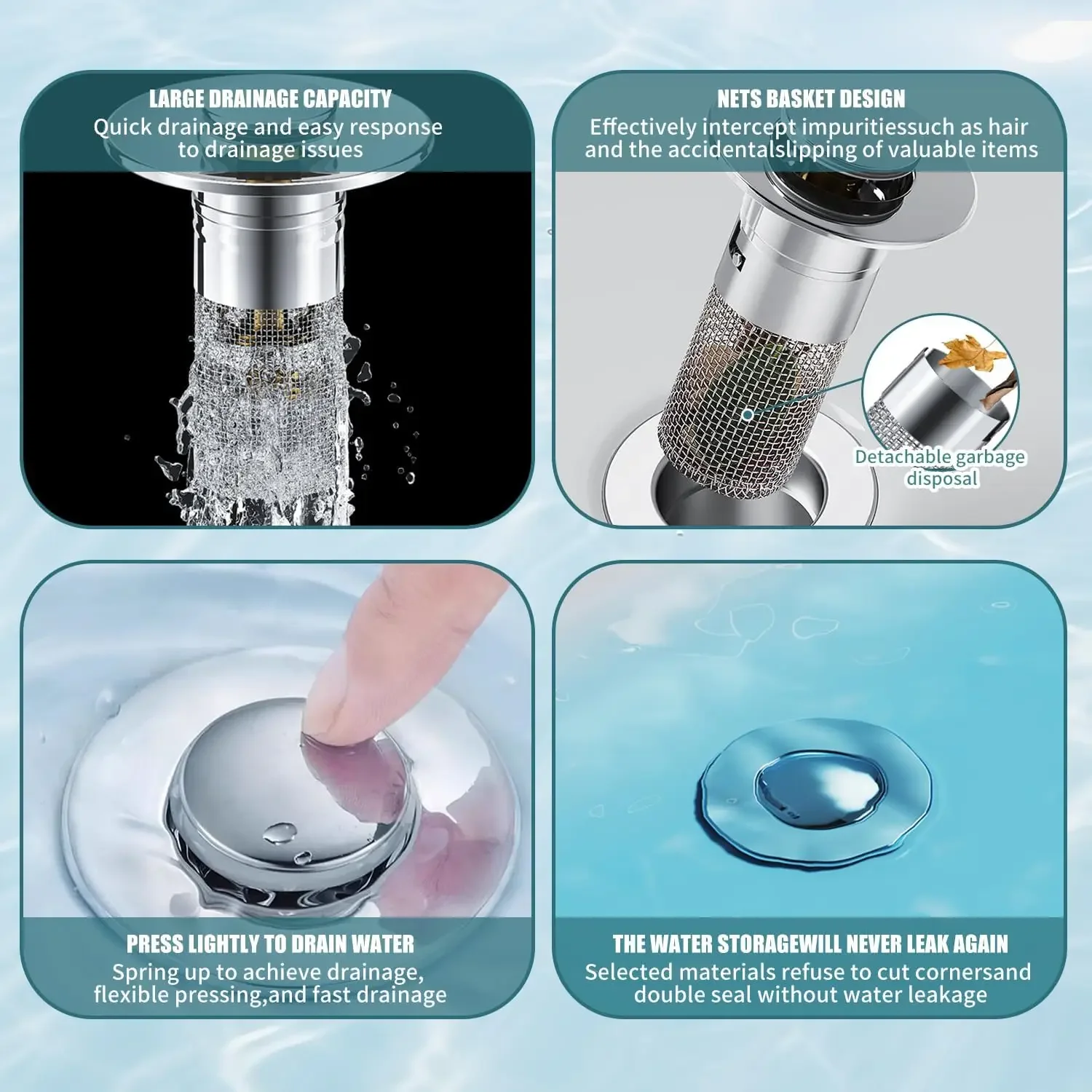 LARGE DRAINAGE CAPACITY
Quick drainage and easy response to drainage issues

NETS BASKET DESIGN
Effectively intercept impuritiessuch as hair and the accidentalslipping of valuable items

Detachable garbage disposal

PRESS LIGHTLY TO DRAIN WATER
Spring up to achieve drainage, flexible pressing,and fast drainage

THE WATER STORAGEWILL NEVER LEAK AGAIN
Selected materials refuse to cut cornersand double seal without water leakage