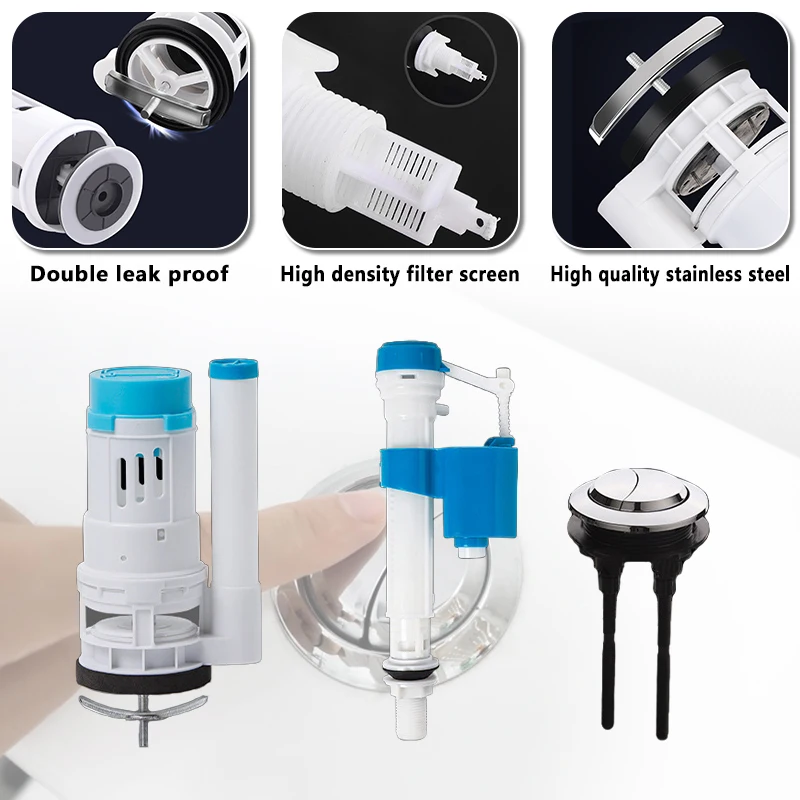 Double leak proof

High density filter screen

High quality stainless steel