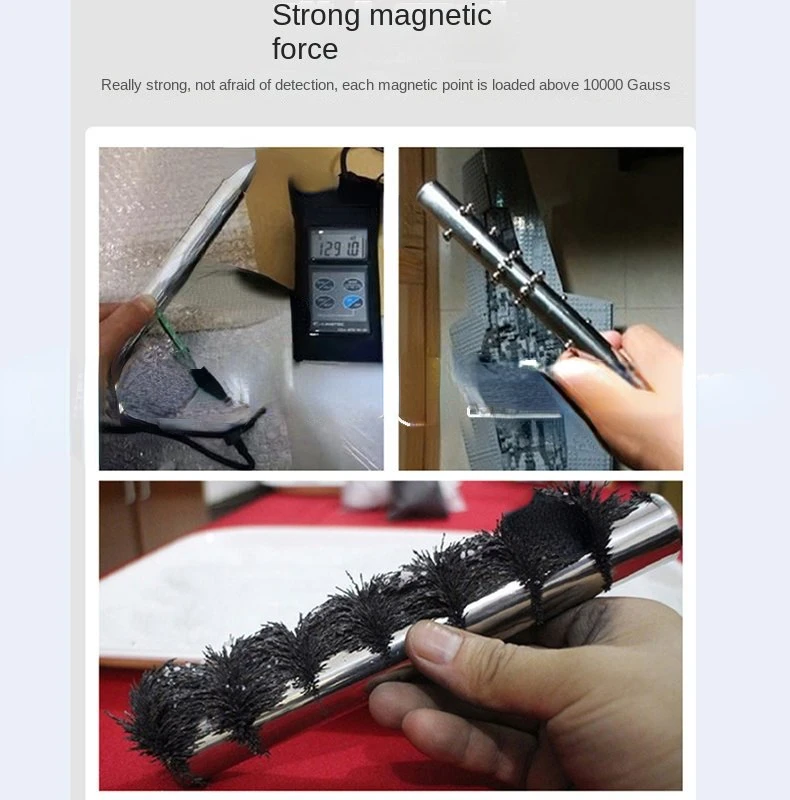 Strong magnetic force

Really strong, not afraid of detection, each magnetic point is loaded above 10000 Gauss

12910