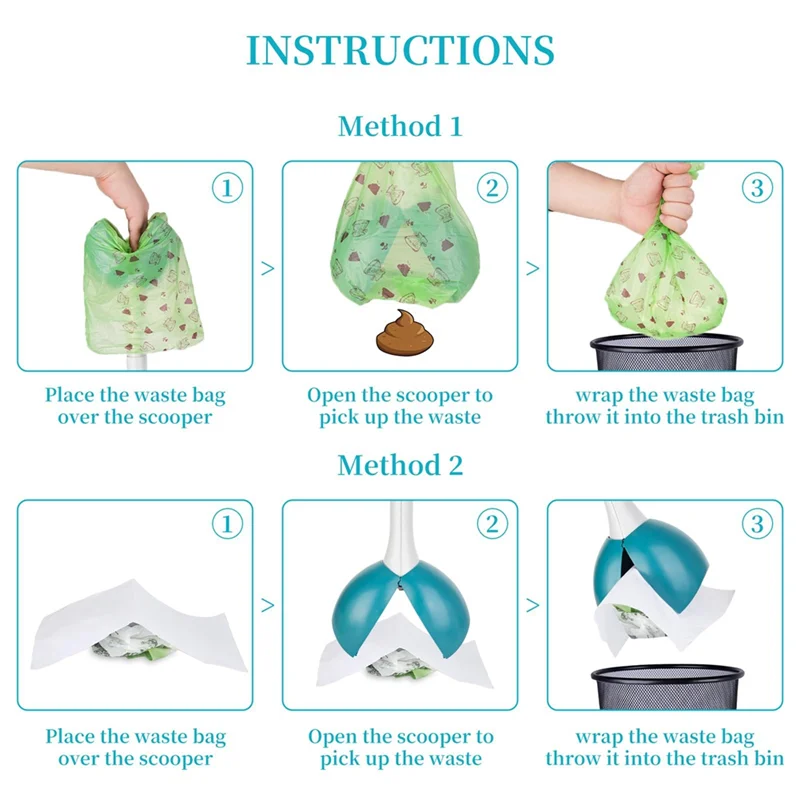 INSTRUCTIONS

Method 1

①

>

②

>

③

Place the waste bag over the scooper

Open the scooper to pick up the waste

wrap the waste bag throw it into the trash bin

Method 2

①

>

②

>

③

Place the waste bag over the scooper

Open the scooper to pick up the waste

wrap the waste bag throw it into the trash bin