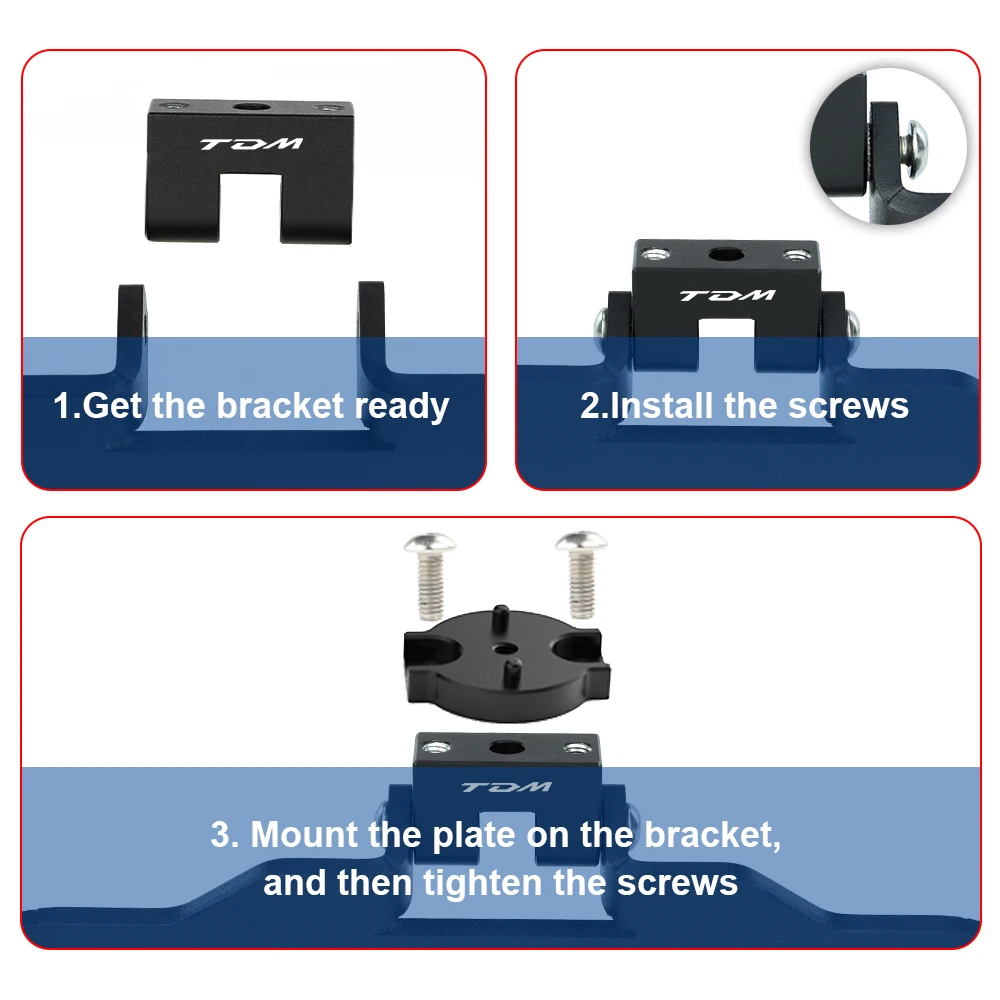 TDM

1.Get the bracket ready

TDM

2.Install the screws

TDM

3. Mount the plate on the bracket, and then tighten the screws