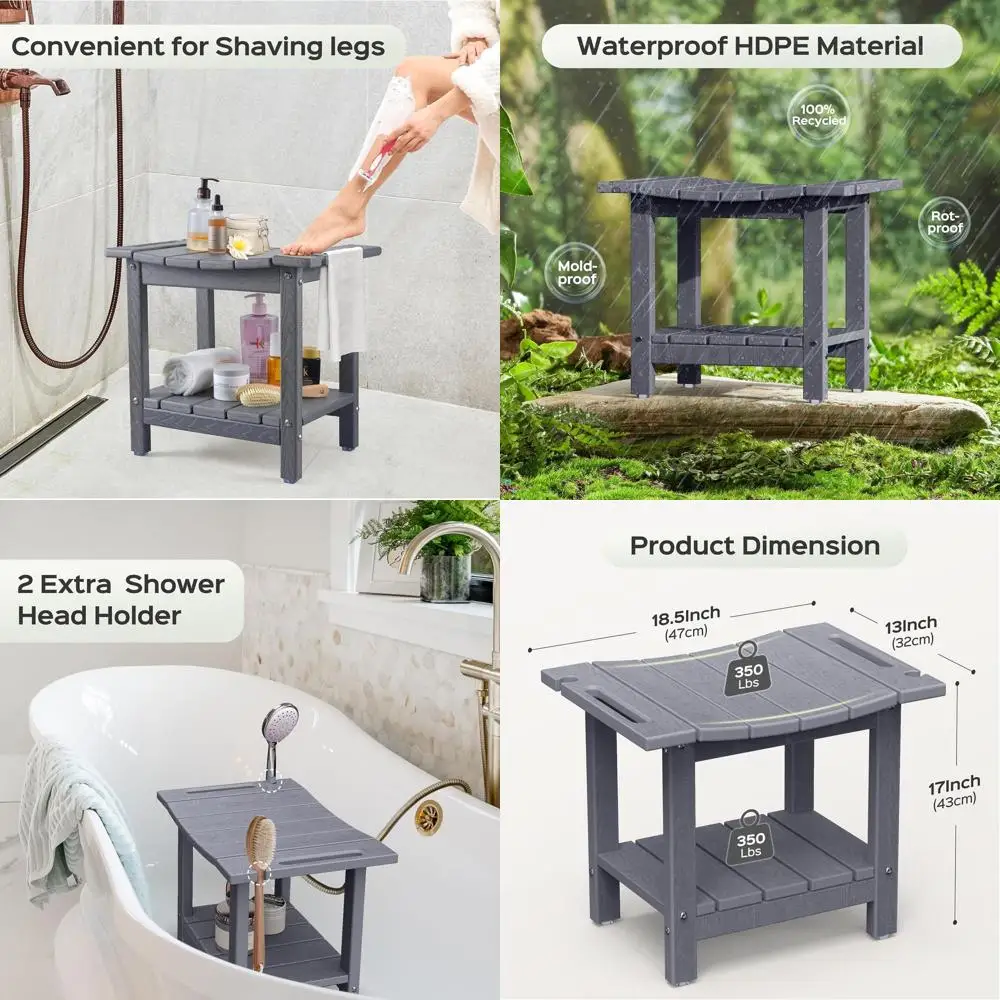 Convenient for Shaving legs

Waterproof HDPE Material

100% Recycled

Rot-proof

Mold-proof

2 Extra Shower Head Holder

Product Dimension

18.5Inch (47cm)

13Inch (32cm)

350 Lbs

17Inch (43cm)

350 Lbs