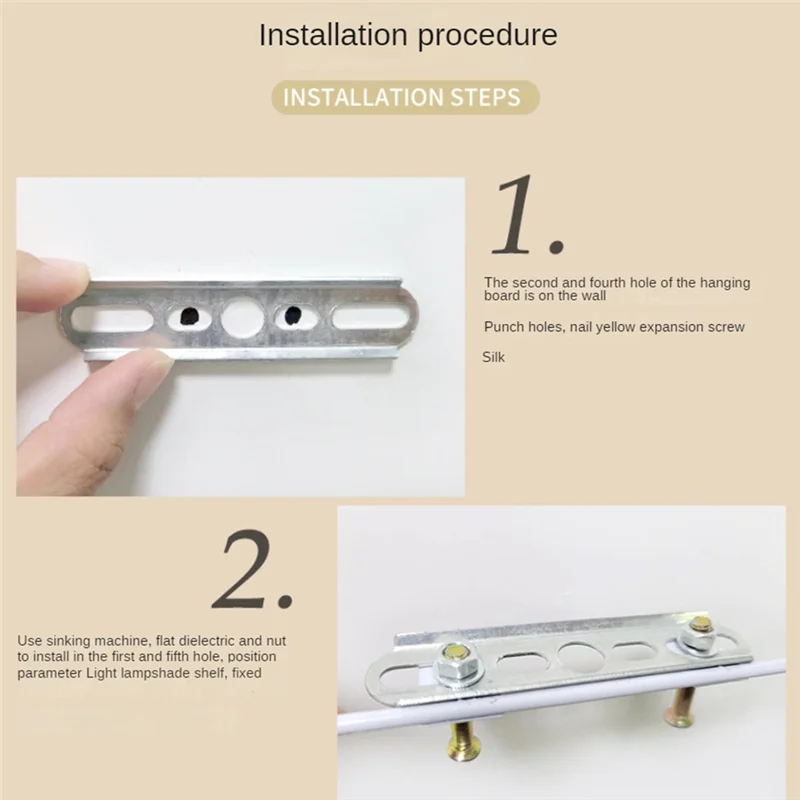 Installation procedure

INSTALLATION STEPS

1.

The second and fourth hole of the hanging board is on the wall

Punch holes, nail yellow expansion screw

Silk

2.

Use sinking machine, flat dielectric and nut to install in the first and fifth hole, position parameter Light lampshade shelf, fixed