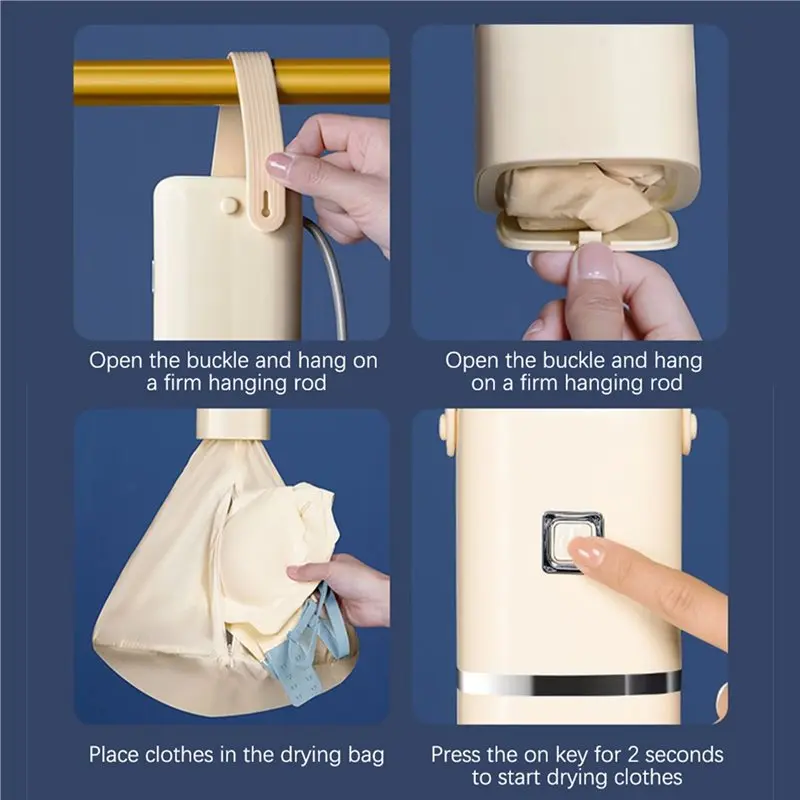 Open the buckle and hang on a firm hanging rod

Open the buckle and hang on a firm hanging rod

Place clothes in the drying bag

Press the on key for 2 seconds to start drying clothes