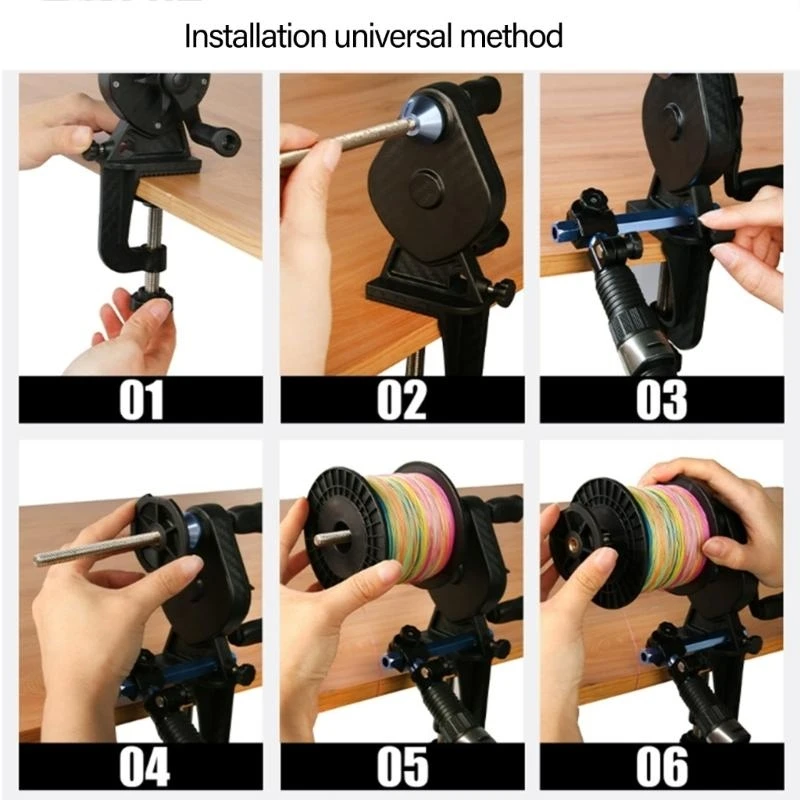 Installation universal method

01

02

03

04

05

06