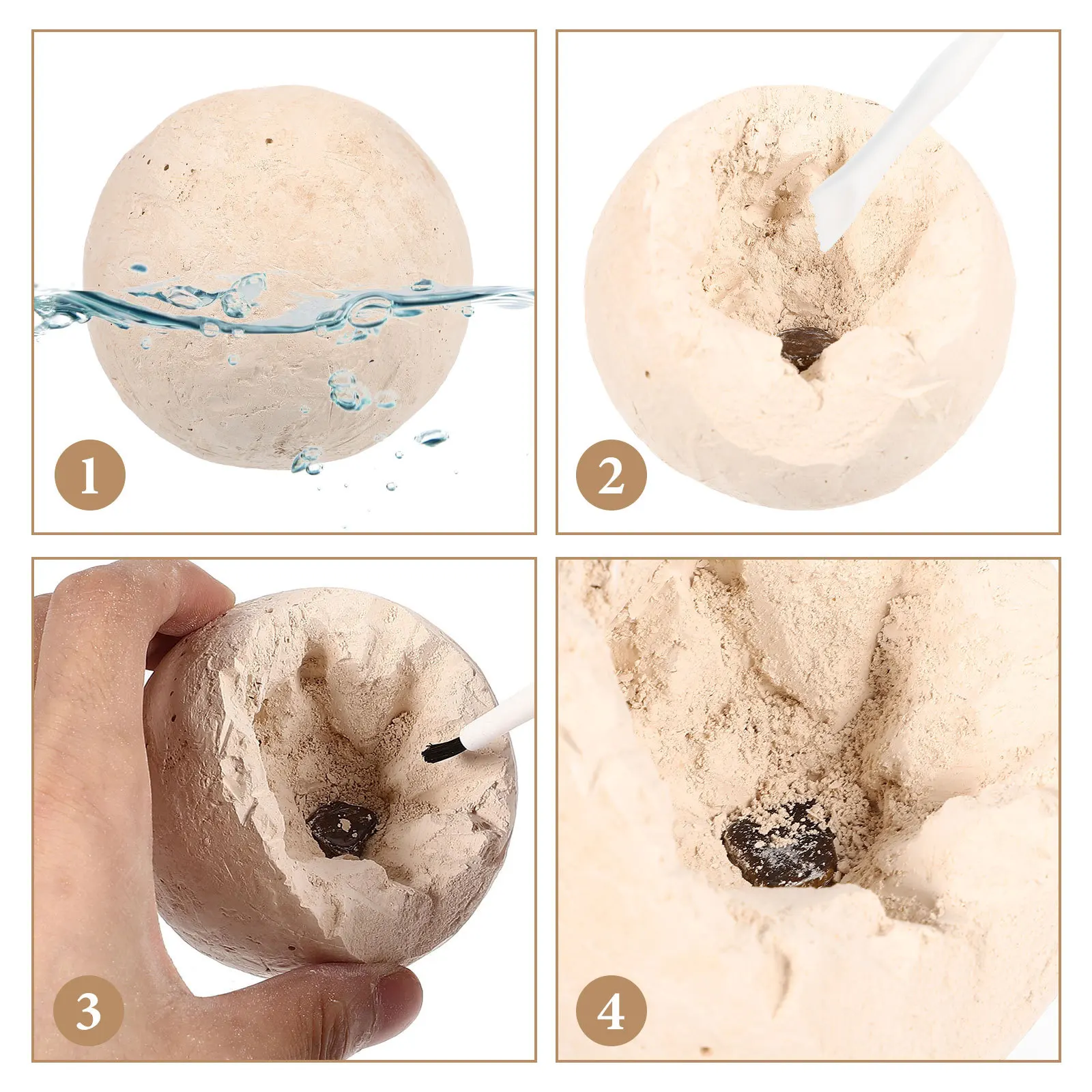 1

2

3

4