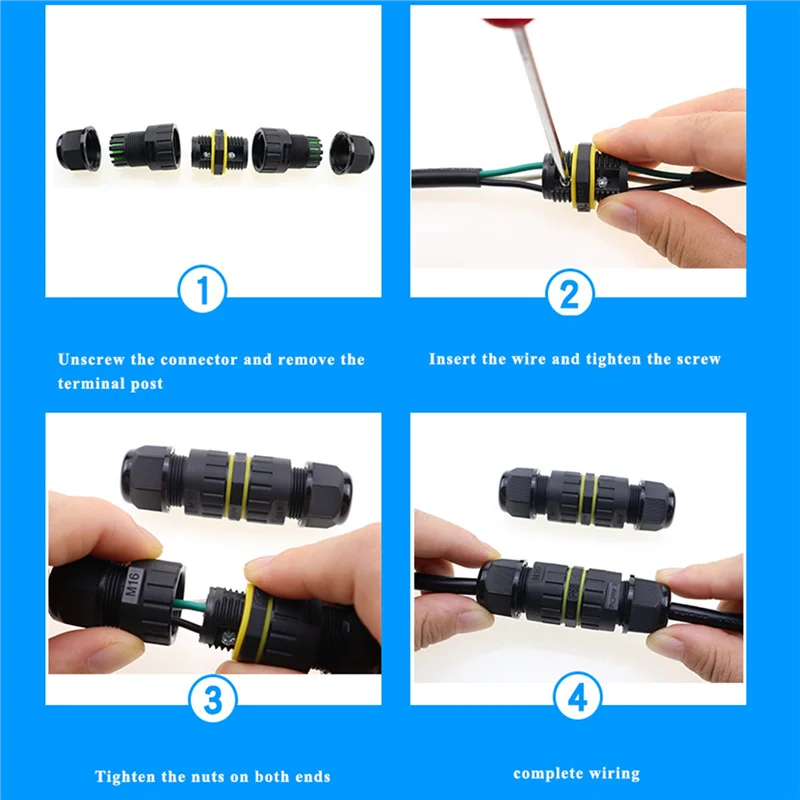 1

Unscrew the connector and remove the terminal post

2

Insert the wire and tighten the screw

M16

3

Tighten the nuts on both ends

4

complete wiring