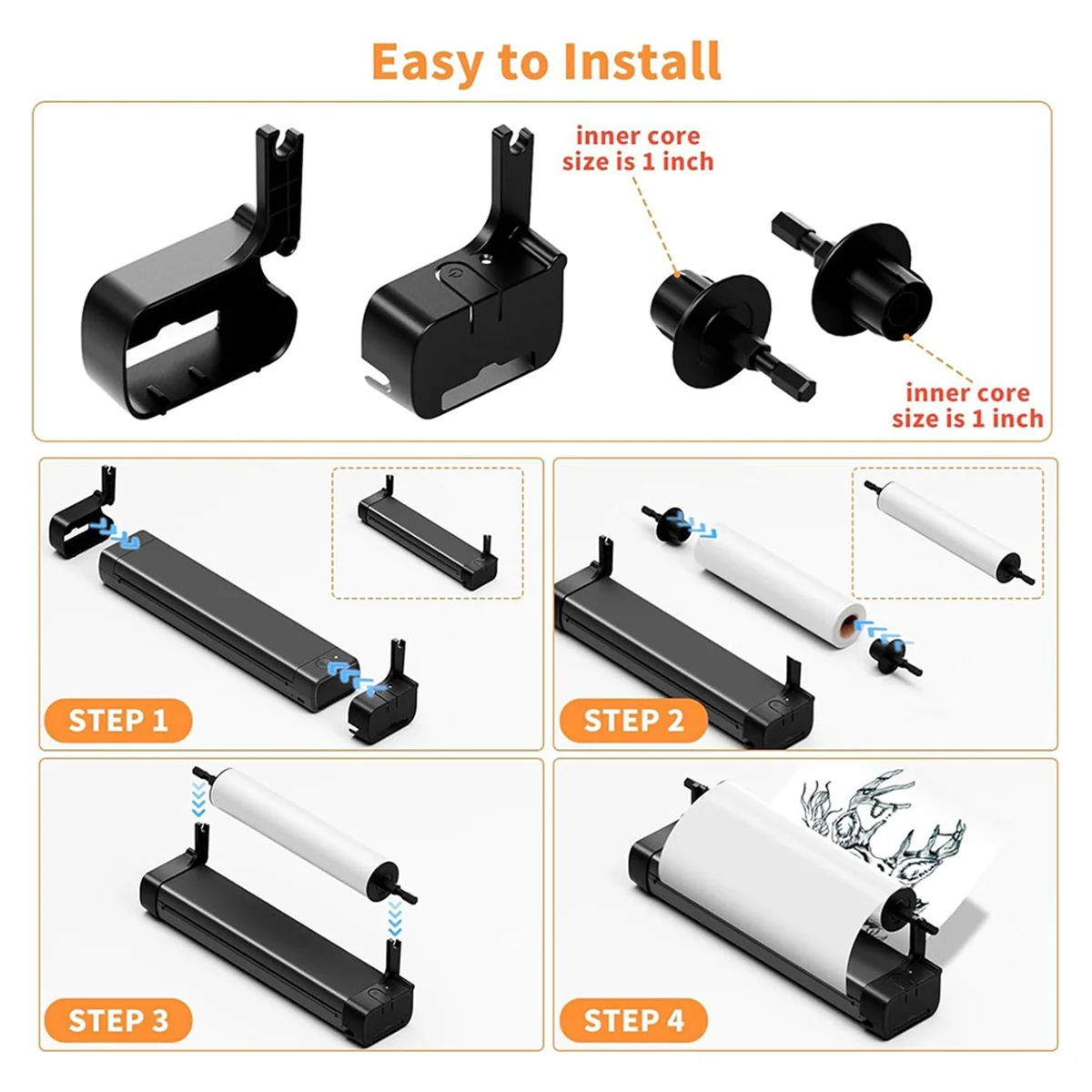 Easy to Install

inner core size is 1 inch

inner core size is 1 inch

STEP 1

STEP 2

STEP 3

STEP 4