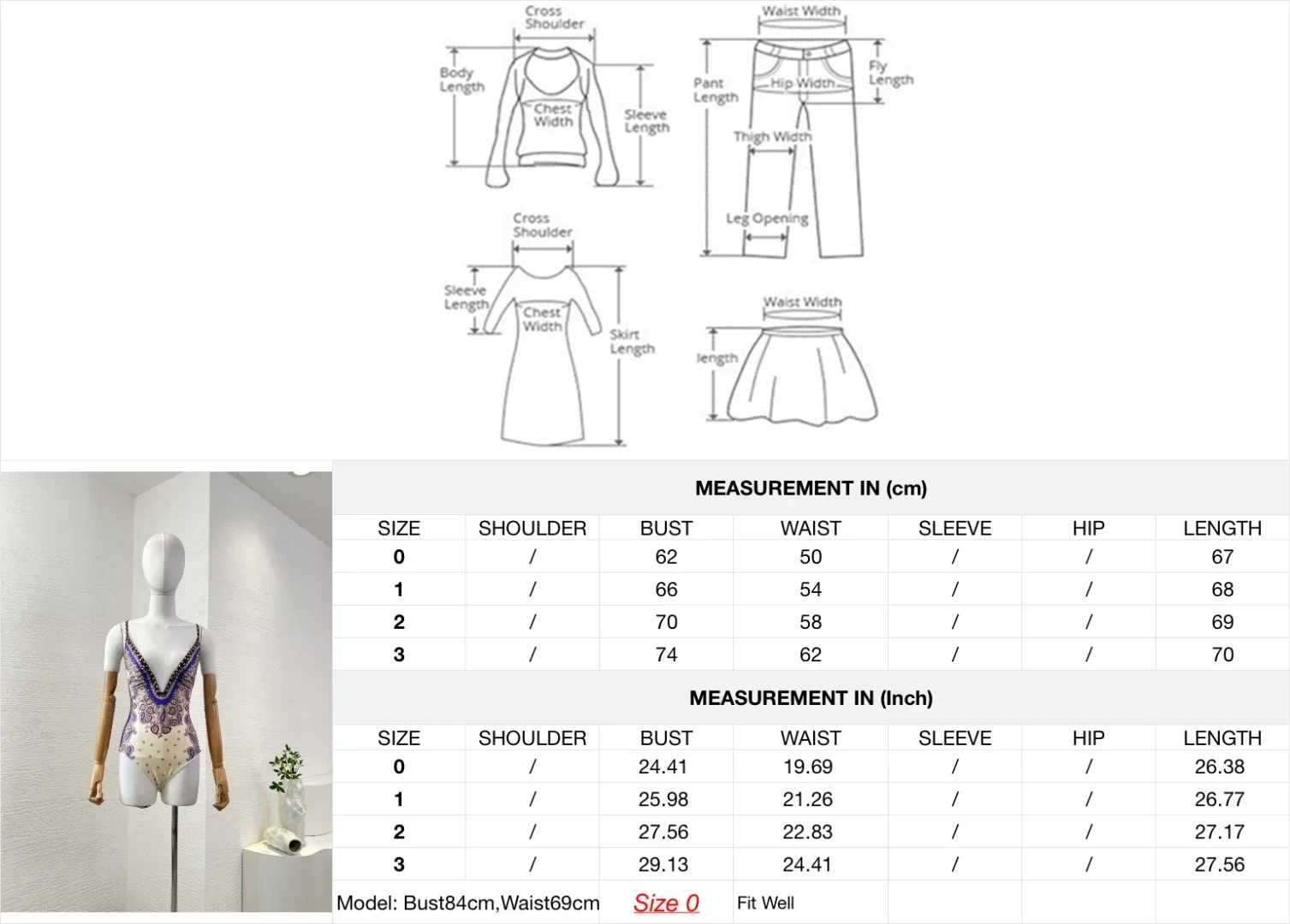 Cross Shoulder
Body Length
Chest Width
Sleeve Length

Waist Width
Pant Length
Hip Width
Fly Length
Thigh Width
Leg Opening

Cross Shoulder
Sleeve Length
Chest Width
Skirt Length

Waist Width
length

MEASUREMENT IN (cm)

| SIZE | SHOULDER | BUST | WAIST | SLEEVE | HIP | LENGTH |
|---|---|---|---|---|---|---|
| 0 | / | 62 | 50 | / | / | 67 |
| 1 | / | 66 | 54 | / | / | 68 |
| 2 | / | 70 | 58 | / | / | 69 |
| 3 | / | 74 | 62 | / | / | 70 |

MEASUREMENT IN (Inch)

| SIZE | SHOULDER | BUST | WAIST | SLEEVE | HIP | LENGTH |
|---|---|---|---|---|---|---|
| 0 | / | 24.41 | 19.69 | / | / | 26.38 |
| 1 | / | 25.98 | 21.26 | / | / | 26.77 |
| 2 | / | 27.56 | 22.83 | / | / | 27.17 |
| 3 | / | 29.13 | 24.41 | / | / | 27.56 |

Model: Bust84cm,Waist69cm Size 0 Fit Well