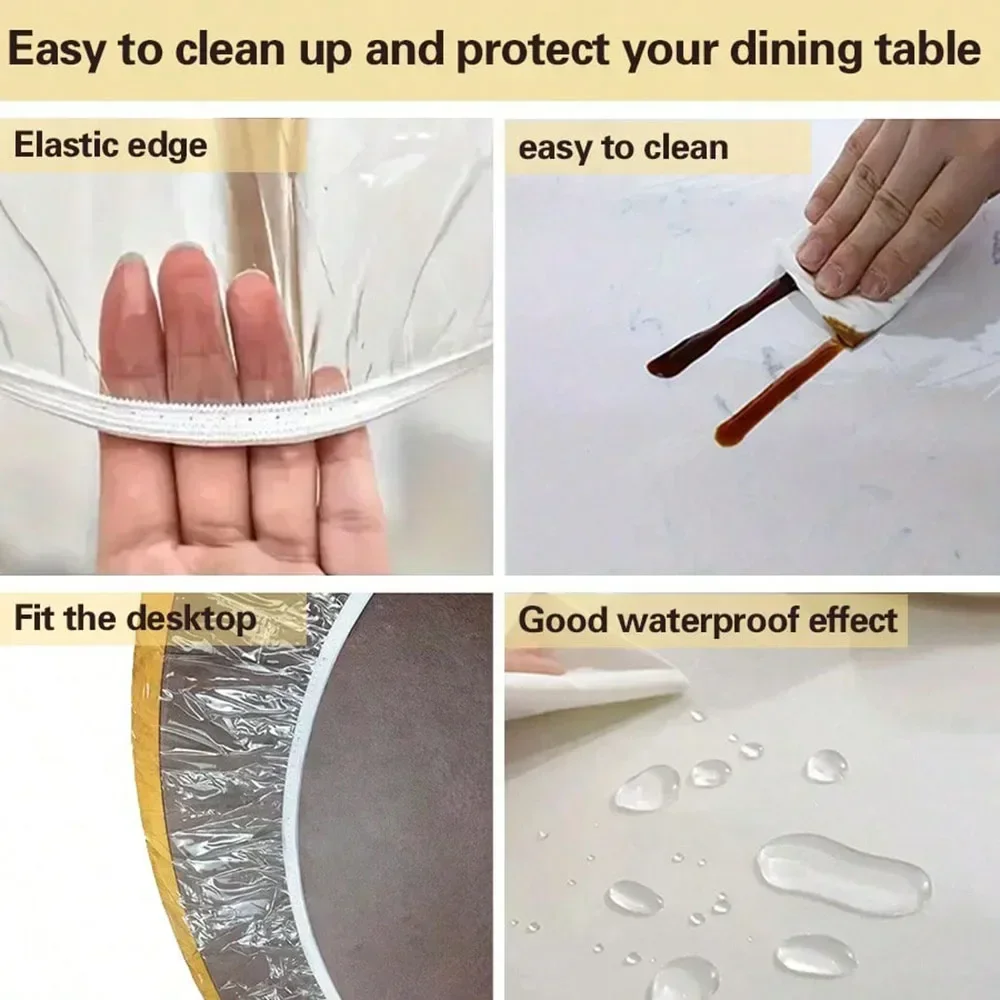 Easy to clean up and protect your dining table

Elastic edge

easy to clean

Fit the desktop

Good waterproof effect