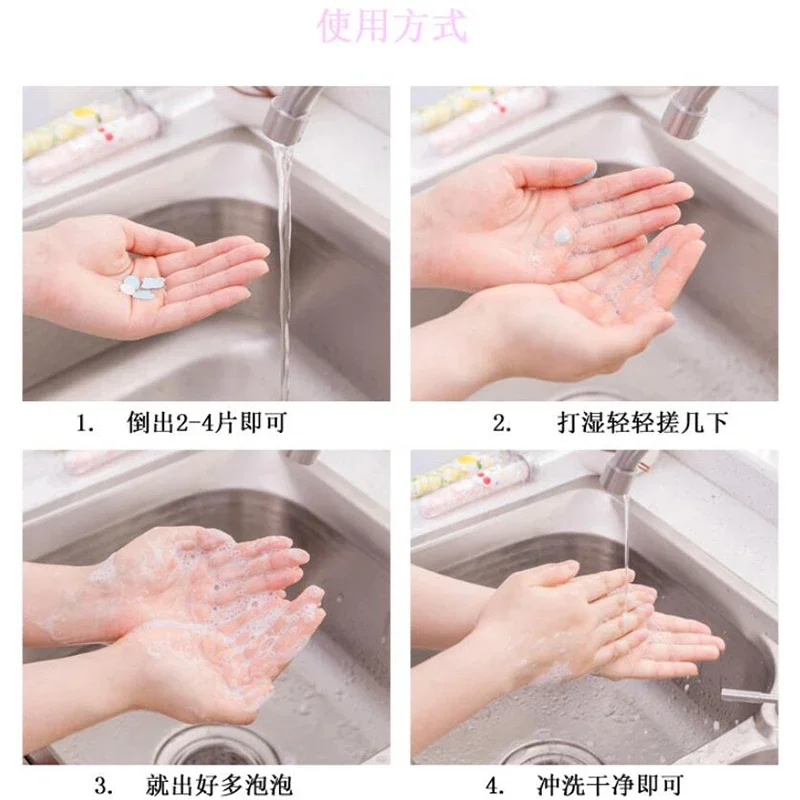 使用方式

1. 倒出2-4片即可

2. 打湿轻轻搓几下

3. 就出好多泡泡

4. 冲洗干净即可