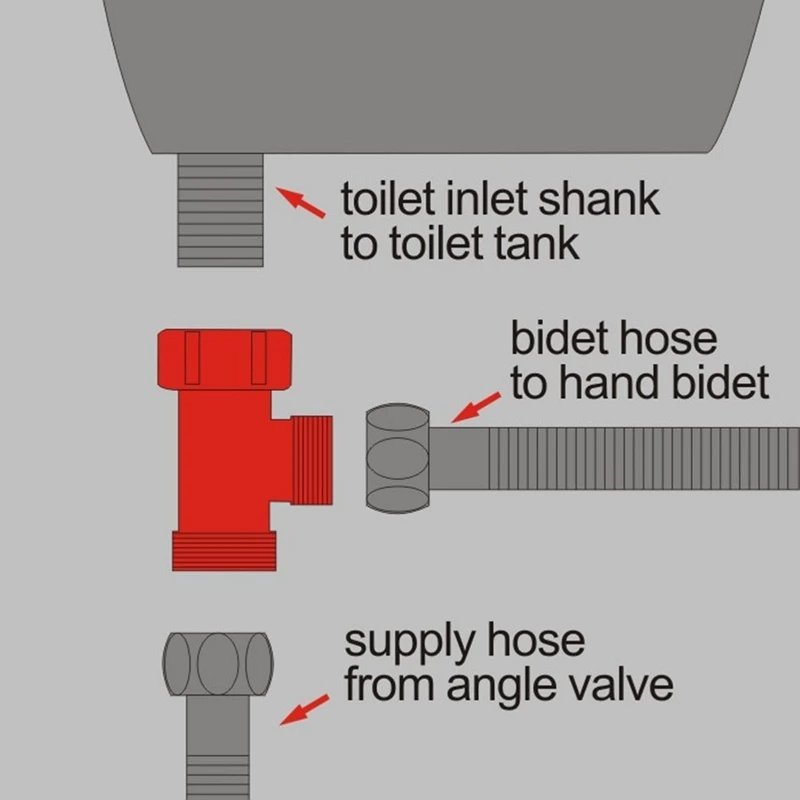 toilet inlet shank
to toilet tank

bidet hose
to hand bidet

supply hose
from angle valve