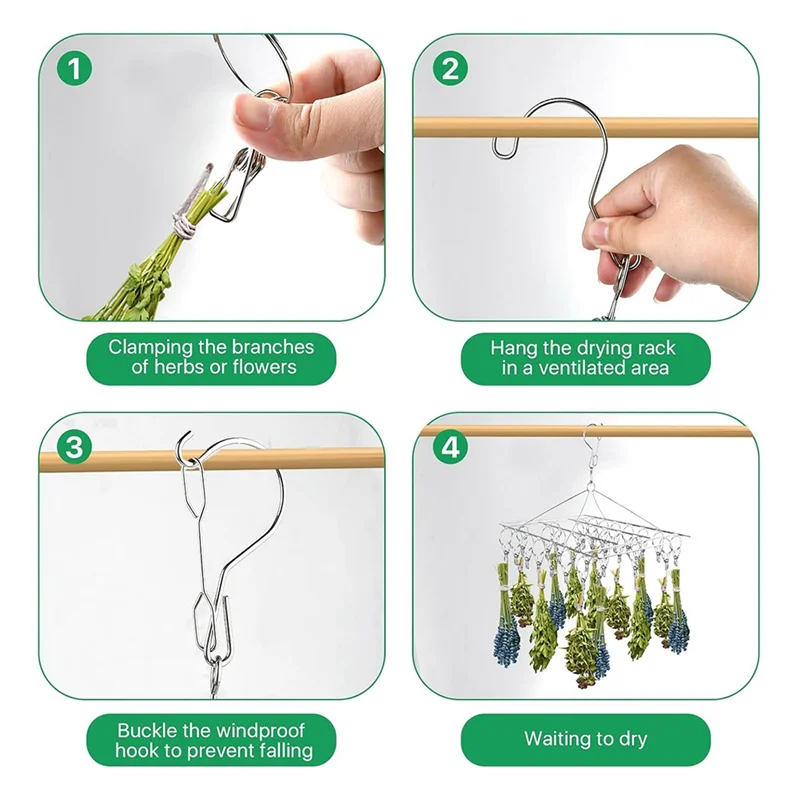 1

Clamping the branches of herbs or flowers

2

Hang the drying rack in a ventilated area

3

Buckle the windproof hook to prevent falling

4

Waiting to dry