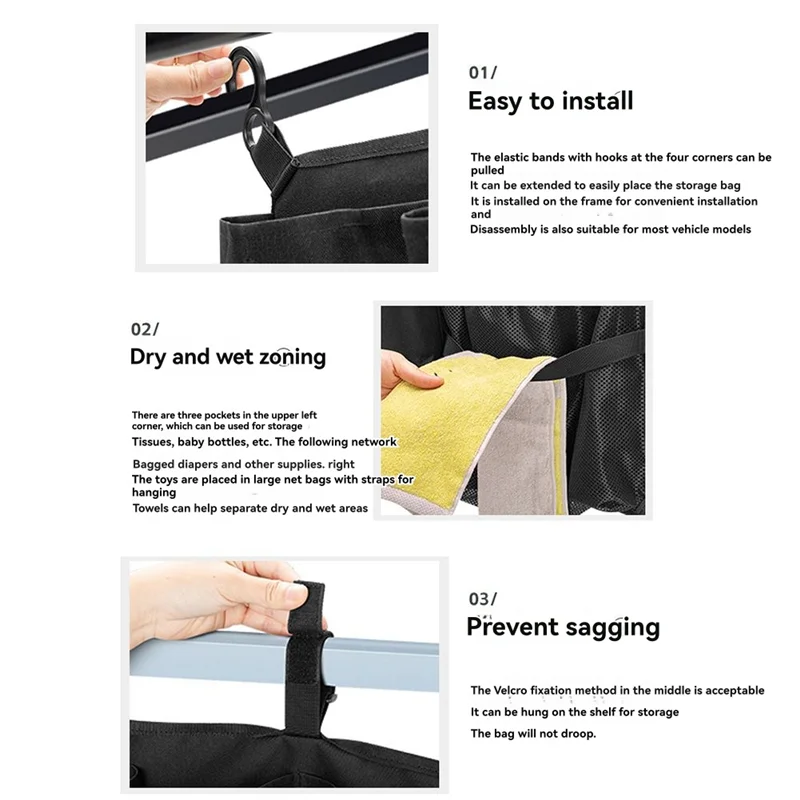 01/
Easy to install

The elastic bands with hooks at the four corners can be pulled
It can be extended to easily place the storage bag
It is installed on the frame for convenient installation and
Disassembly is also suitable for most vehicle models

02/
Dry and wet zoning

There are three pockets in the upper left corner, which can be used for storage
Tissues, baby bottles, etc. The following network
Bagged diapers and other supplies. right
The toys are placed in large net bags with straps for hanging
Towels can help separate dry and wet areas

03/
Prevent sagging

The Velcro fixation method in the middle is acceptable
It can be hung on the shelf for storage
The bag will not droop.