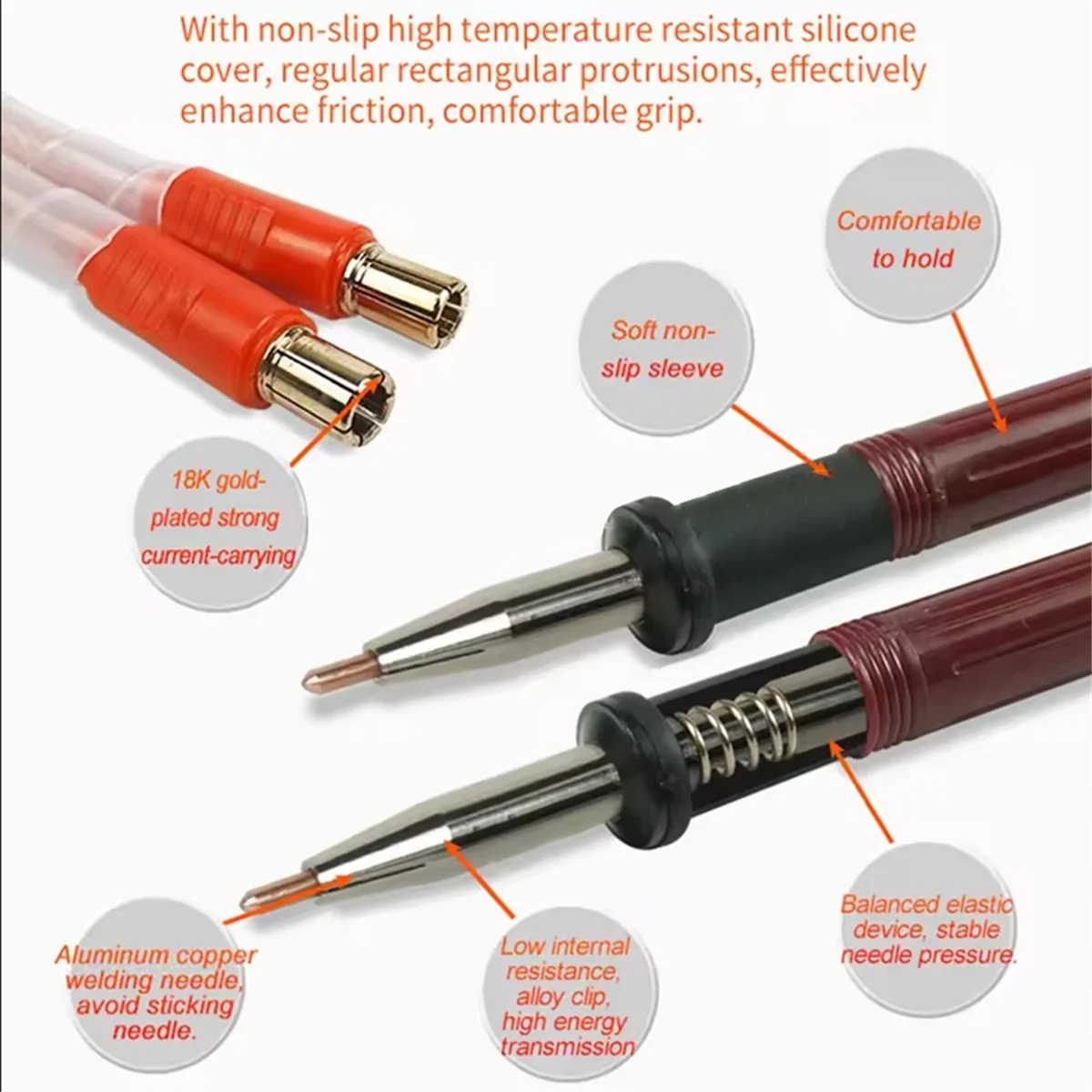 With non-slip high temperature resistant silicone cover, regular rectangular protrusions, effectively enhance friction, comfortable grip.

Comfortable to hold

Soft non-slip sleeve

18K gold-plated strong current-carrying

Aluminum copper welding needle, avoid sticking needle.

Low internal resistance, alloy clip, high energy transmission

Balanced elastic device, stable needle pressure.