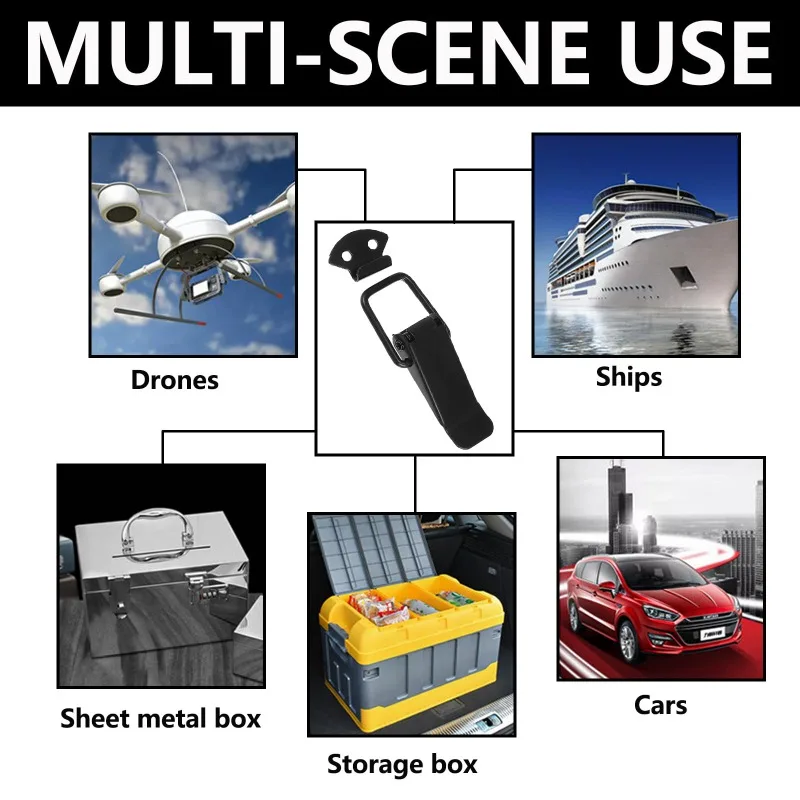 MULTI-SCENE USE

Drones

Ships

Sheet metal box

Storage box

Cars