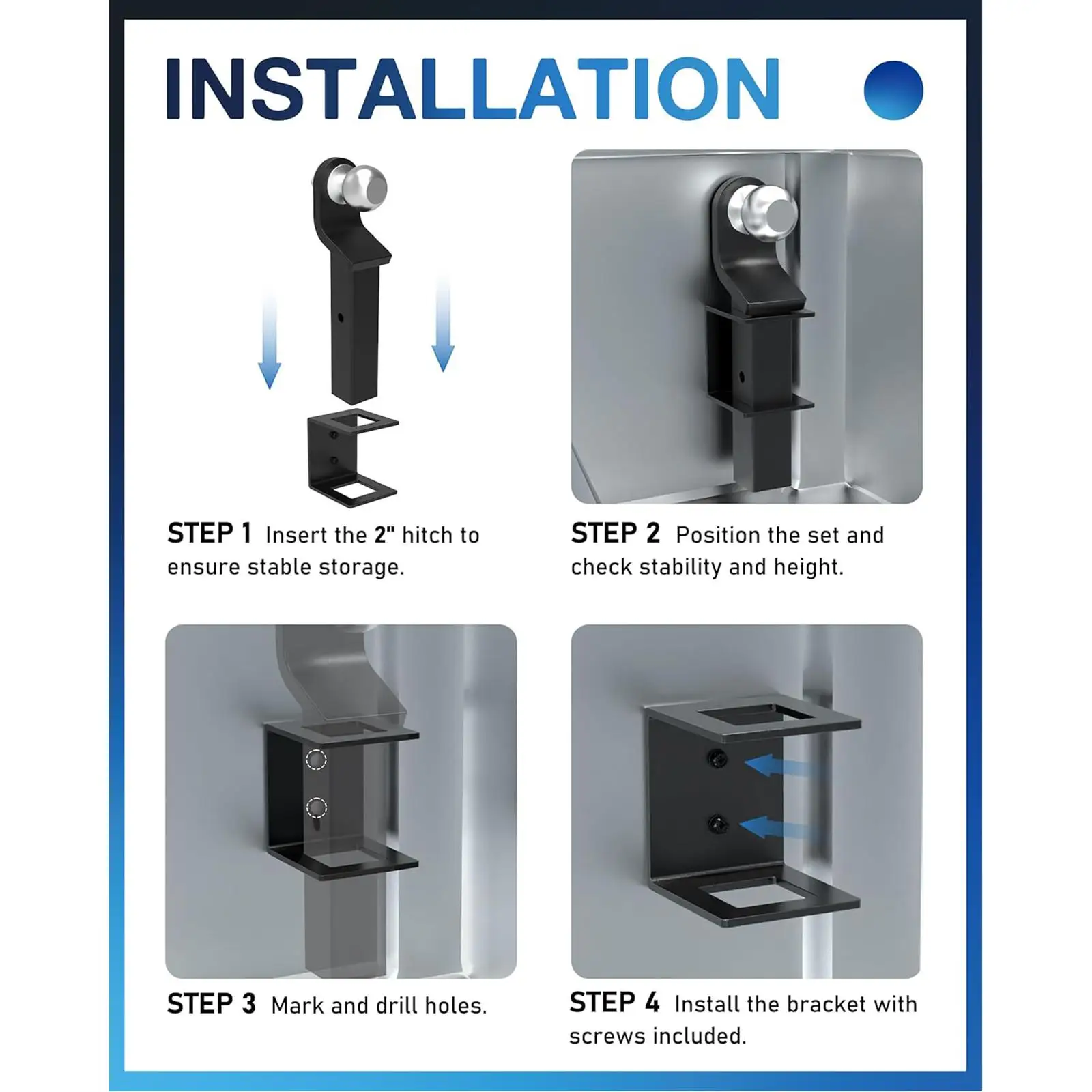 INSTALLATION

STEP 1 Insert the 2" hitch to ensure stable storage.

STEP 2 Position the set and check stability and height.

STEP 3 Mark and drill holes.

STEP 4 Install the bracket with screws included.