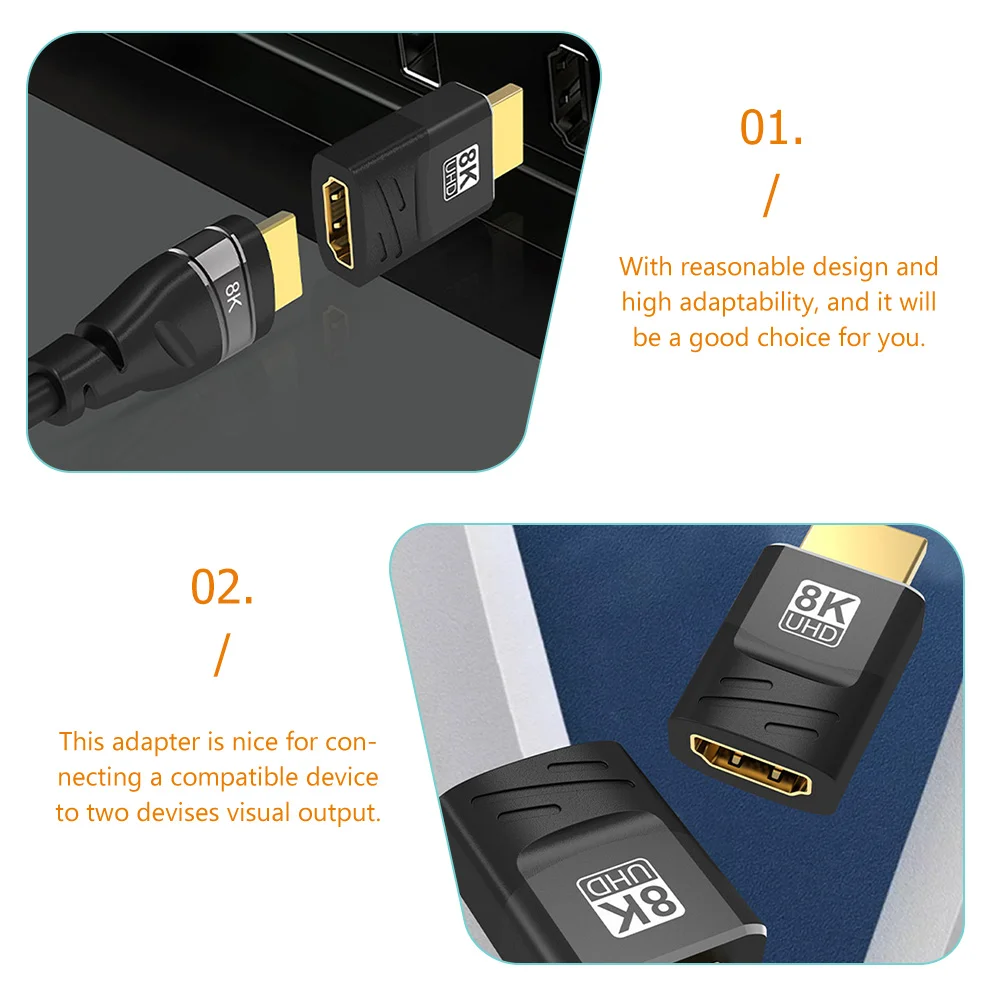 8K
UHD

8K

01.
/
With reasonable design and high adaptability, and it will be a good choice for you.

02.
/
This adapter is nice for connecting a compatible device to two devises visual output.

8K
UHD

8K
UHD