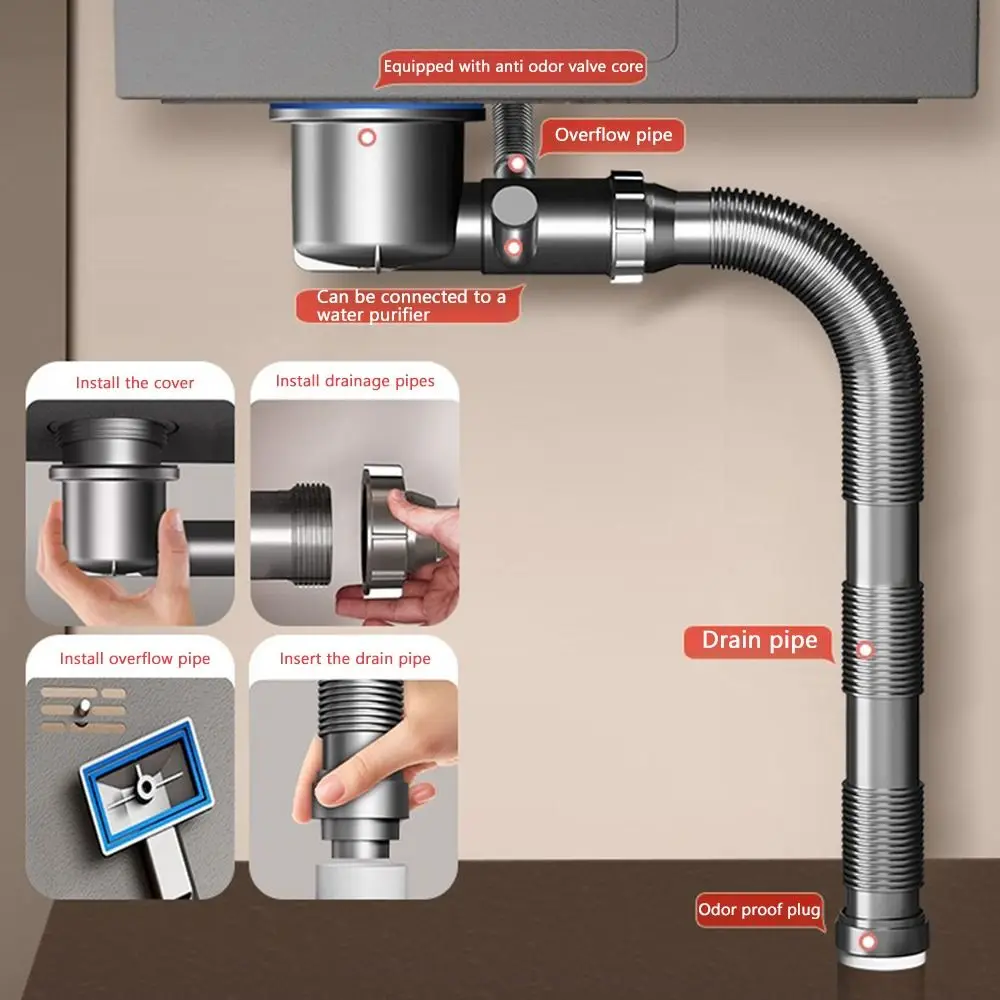 Equipped with anti odor valve core

Overflow pipe

Can be connected to a water purifier

Install the cover

Install drainage pipes

Install overflow pipe

Insert the drain pipe

Drain pipe

Odor proof plug