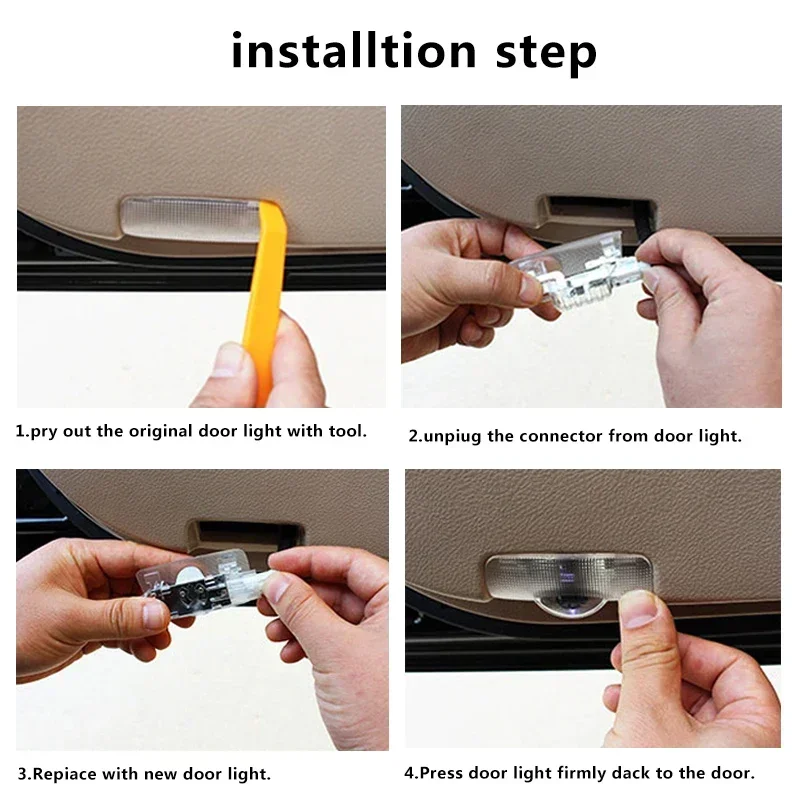 installtion step

1.pry out the original door light with tool.

2.unpiug the connector from door light.

3.Repiace with new door light.

4.Press door light firmly dack to the door.