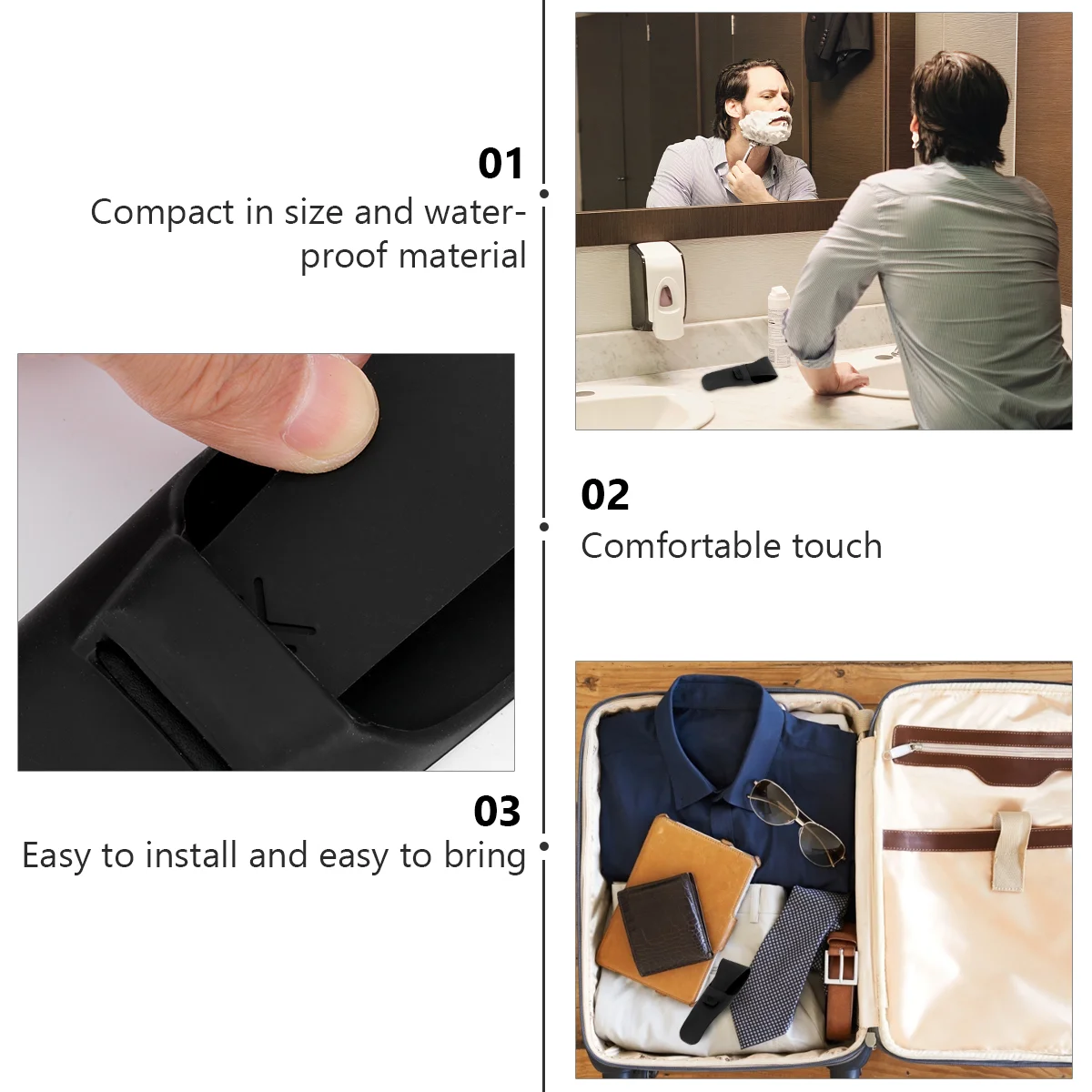 01
Compact in size and waterproof material

02
Comfortable touch

03
Easy to install and easy to bring