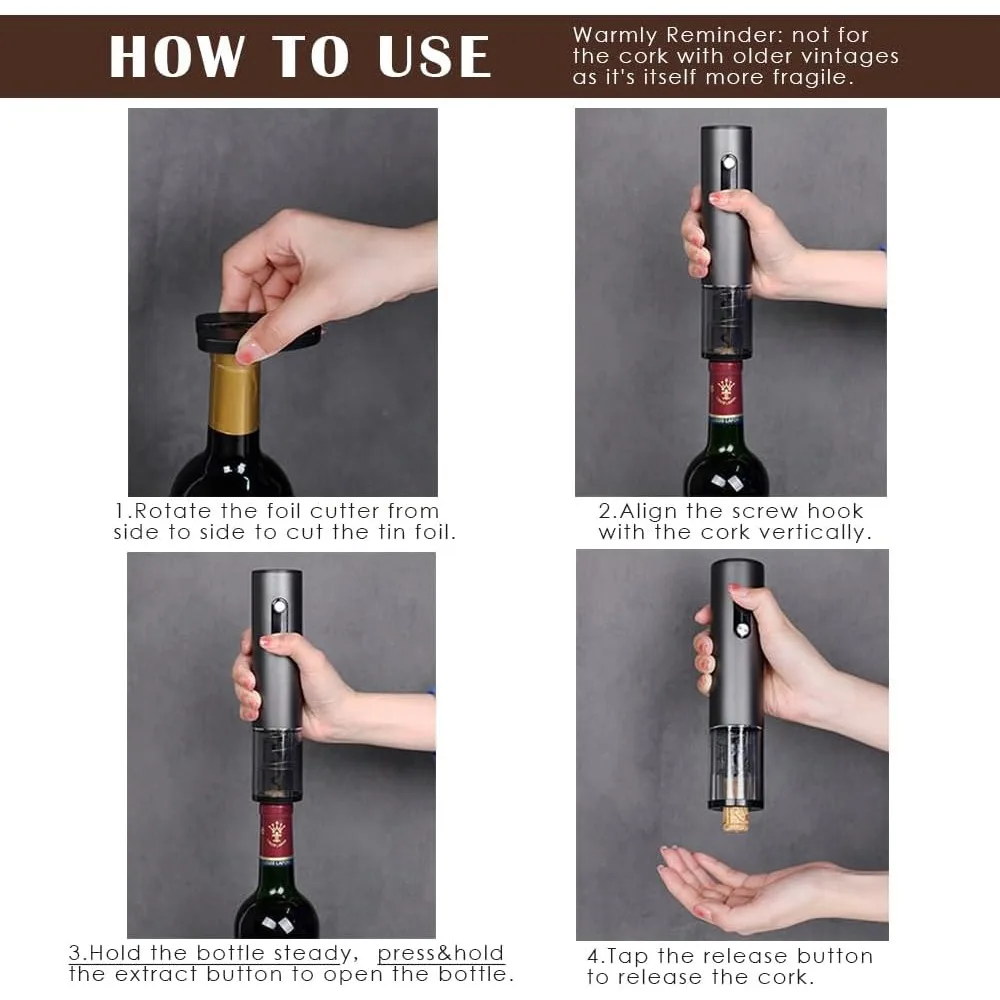 HOW TO USE

Warmly Reminder: not for the cork with older vintages as it's itself more fragile.

1.Rotate the foil cutter from side to side to cut the tin foil.

2.Align the screw hook with the cork vertically.

3.Hold the bottle steady, press&hold the extract button to open the bottle.

4.Tap the release button to release the cork.