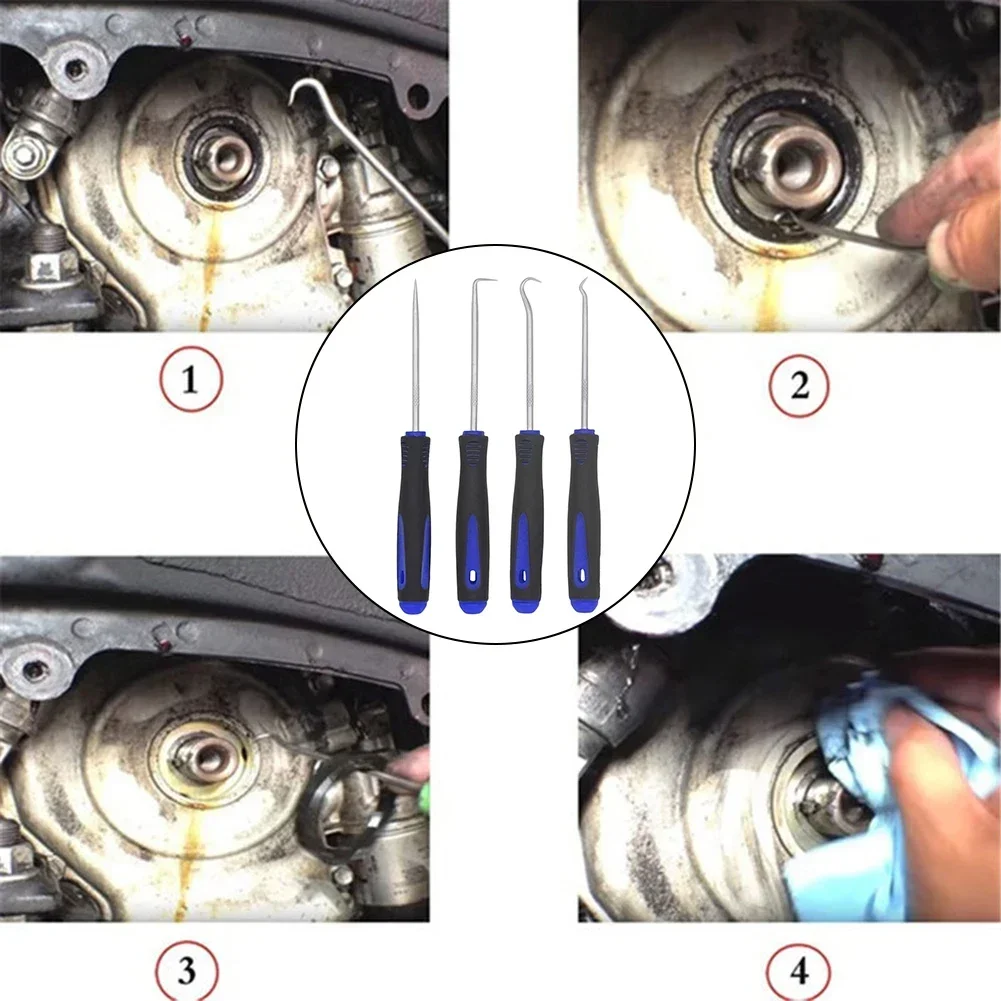 1

2

3

4