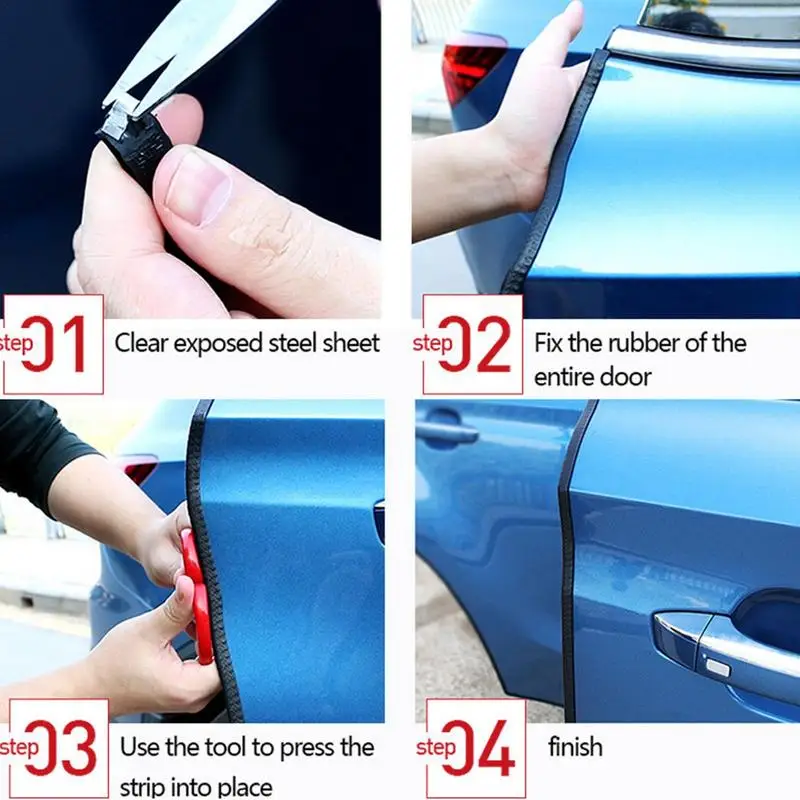 step 01 Clear exposed steel sheet

step 02 Fix the rubber of the entire door

step 03 Use the tool to press the strip into place

step 04 finish