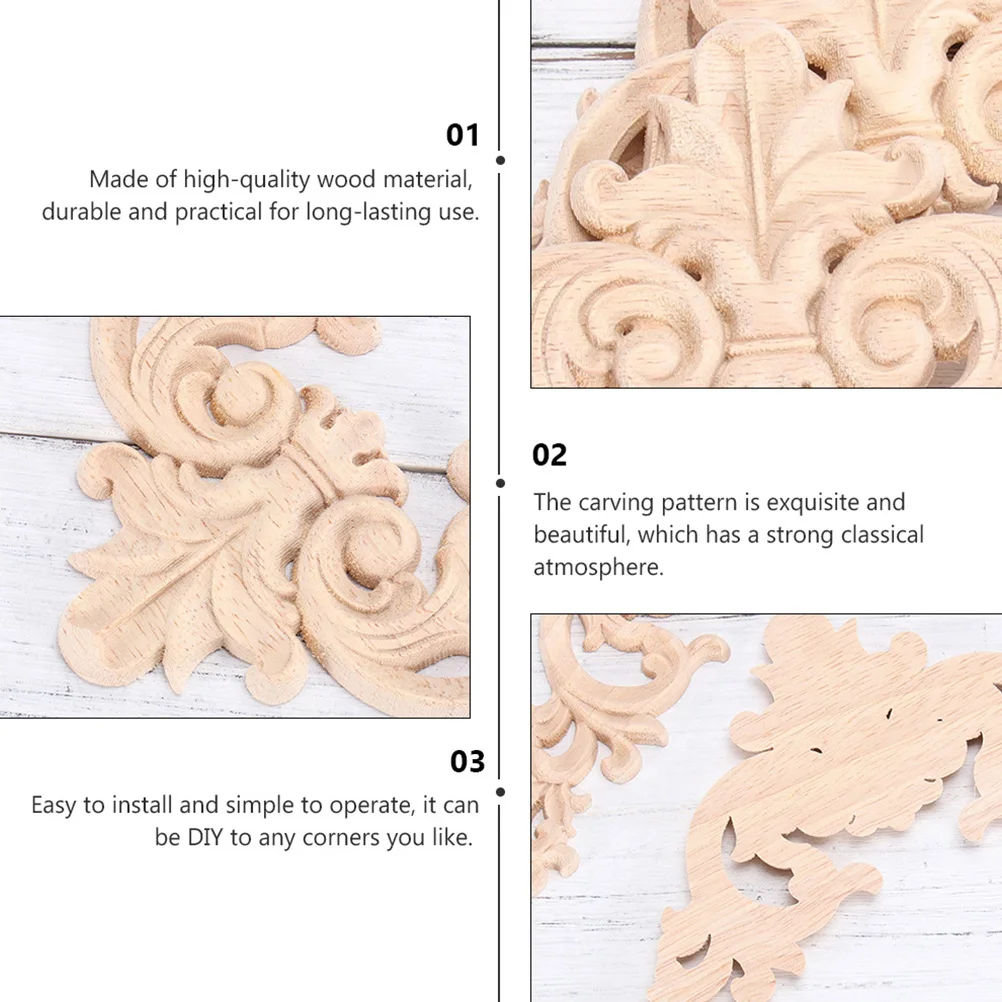 01

Made of high-quality wood material, durable and practical for long-lasting use.

02

The carving pattern is exquisite and beautiful, which has a strong classical atmosphere.

03

Easy to install and simple to operate, it can be DIY to any corners you like.