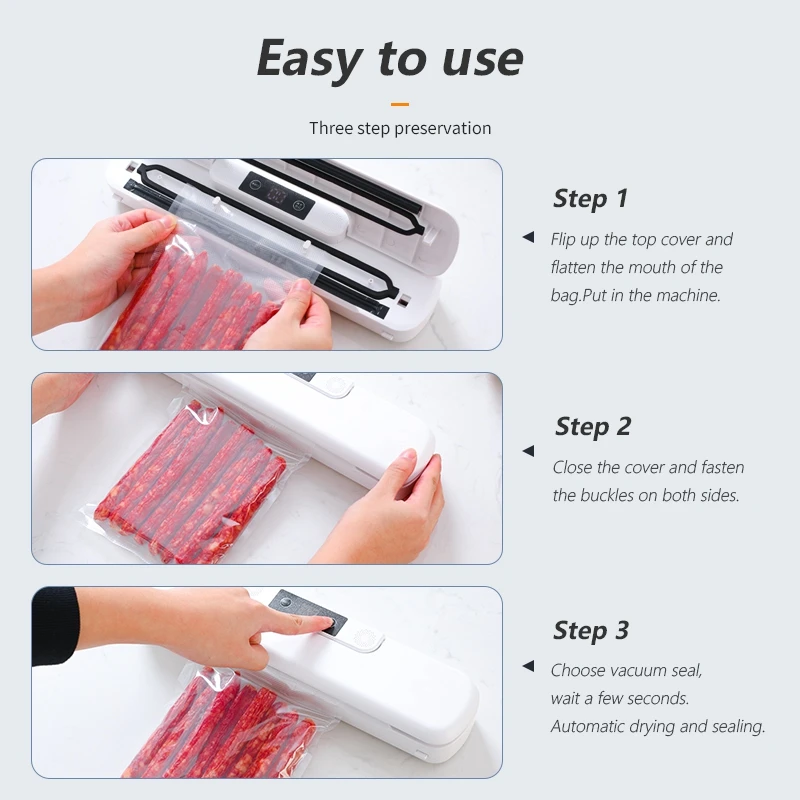 Easy to use

Three step preservation

Step 1

Flip up the top cover and flatten the mouth of the bag.Put in the machine.

Step 2

Close the cover and fasten the buckles on both sides.

Step 3

Choose vacuum seal, wait a few seconds. Automatic drying and sealing.