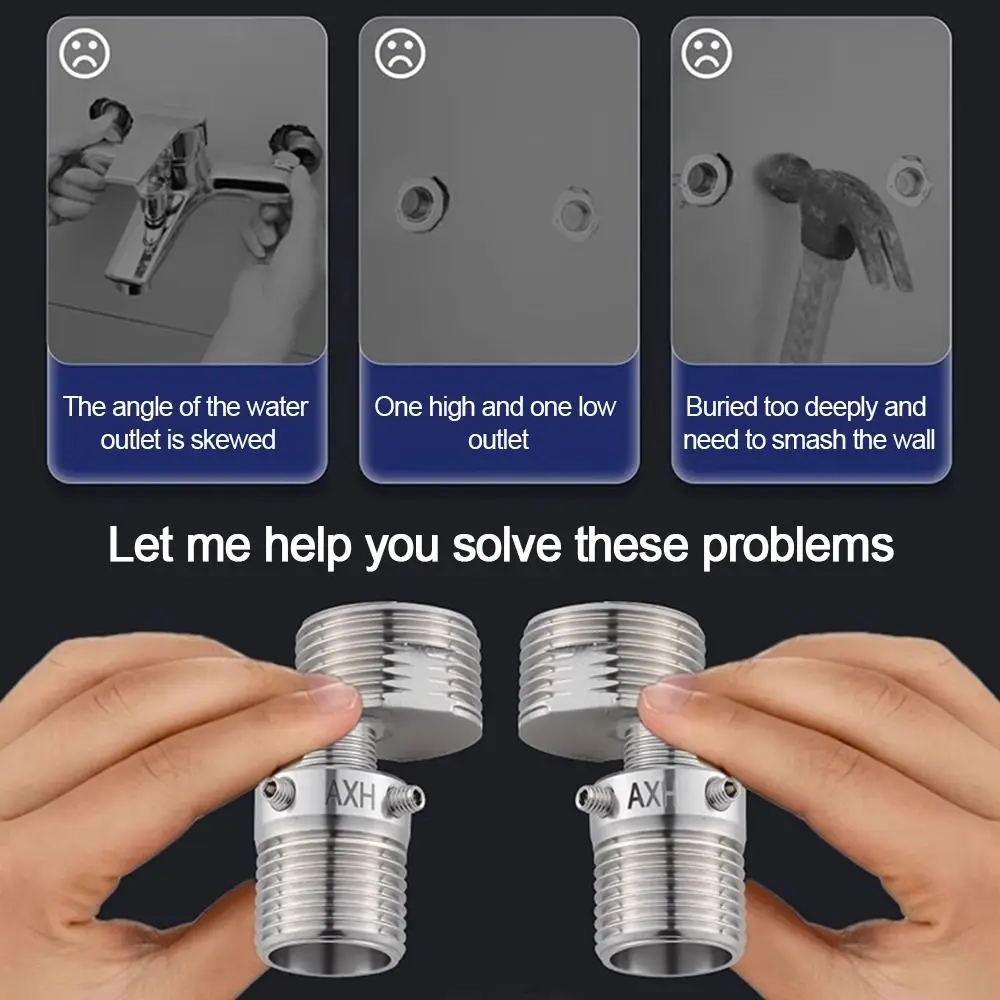 The angle of the water outlet is skewed

One high and one low outlet

Buried too deeply and need to smash the wall

Let me help you solve these problems

AXH

AX