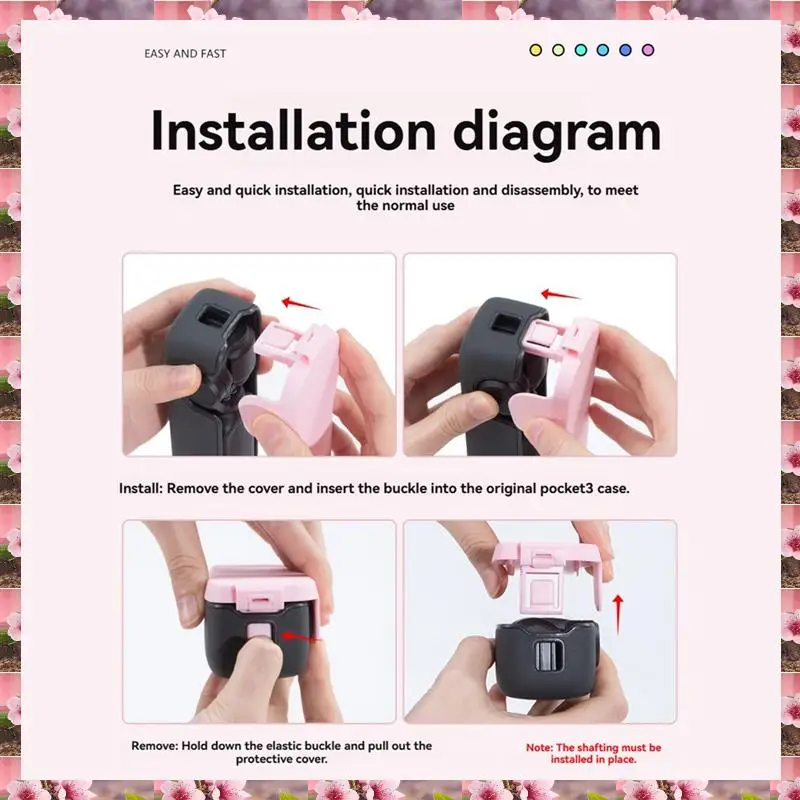 EASY AND FAST

Installation diagram

Easy and quick installation, quick installation and disassembly, to meet the normal use

Install: Remove the cover and insert the buckle into the original pocket3 case.

Remove: Hold down the elastic buckle and pull out the protective cover.

Note: The shafting must be installed in place.