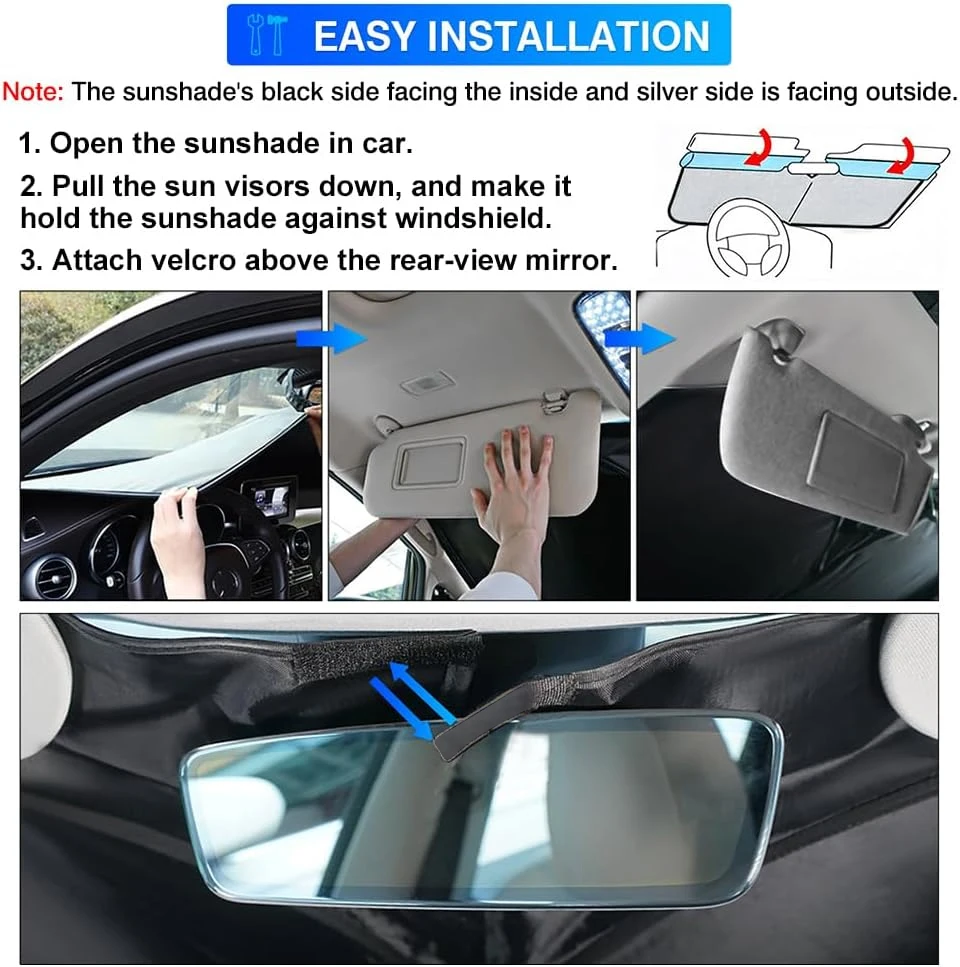 EASY INSTALLATION

Note: The sunshade's black side facing the inside and silver side is facing outside.

1. Open the sunshade in car.

2. Pull the sun visors down, and make it hold the sunshade against windshield.

3. Attach velcro above the rear-view mirror.