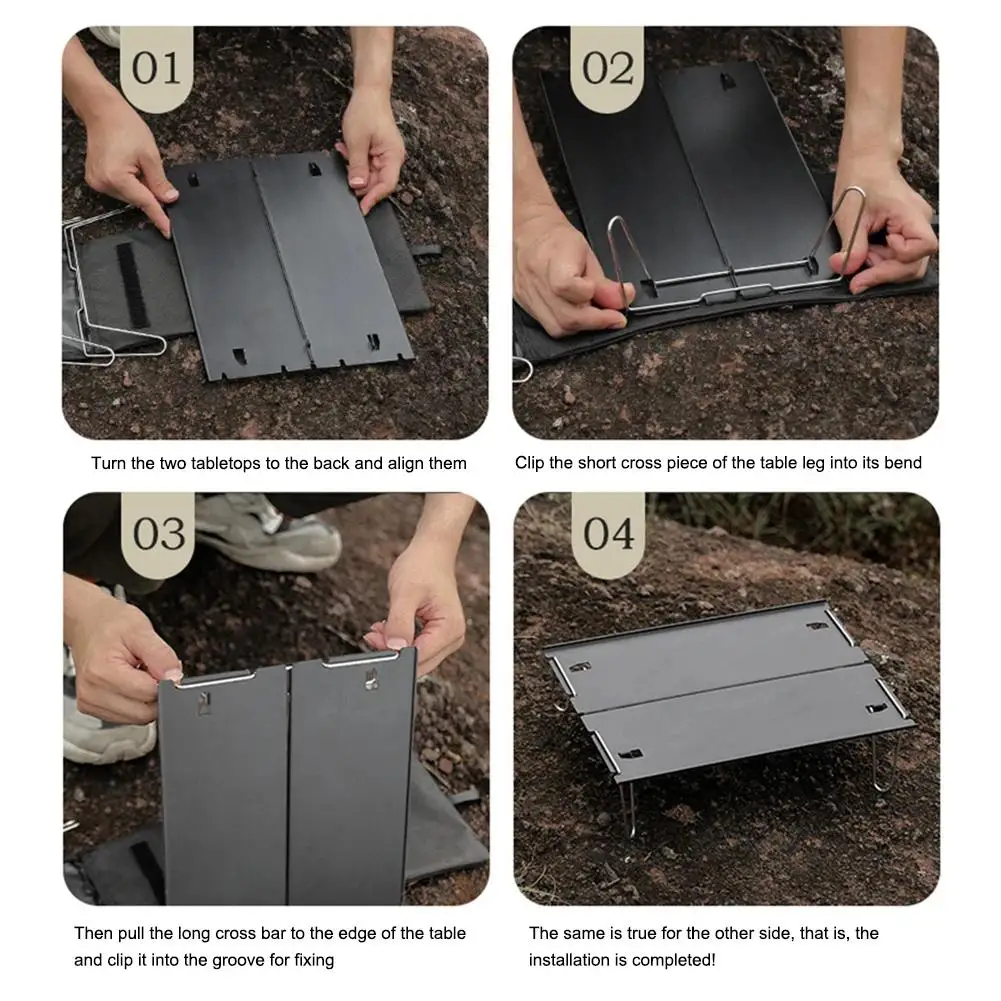 01

Turn the two tabletops to the back and align them

02

Clip the short cross piece of the table leg into its bend

03

Then pull the long cross bar to the edge of the table and clip it into the groove for fixing

04

The same is true for the other side, that is, the installation is completed!