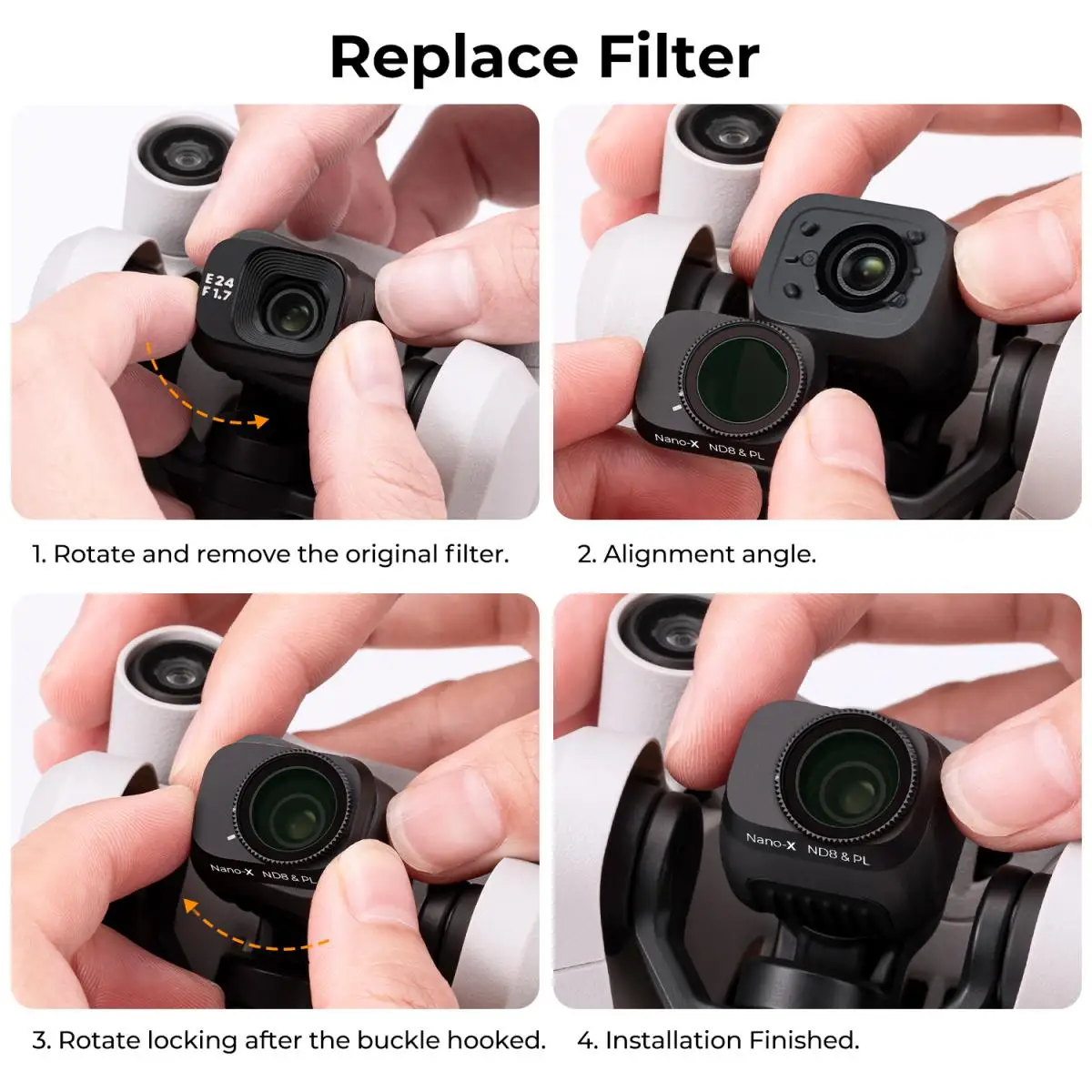 Replace Filter

E 24
F 1.7

1. Rotate and remove the original filter.

Nano-X ND8 & PL

2. Alignment angle.

Nano-X ND8 & PL

3. Rotate locking after the buckle hooked.

Nano-X ND8 & PL

4. Installation Finished.