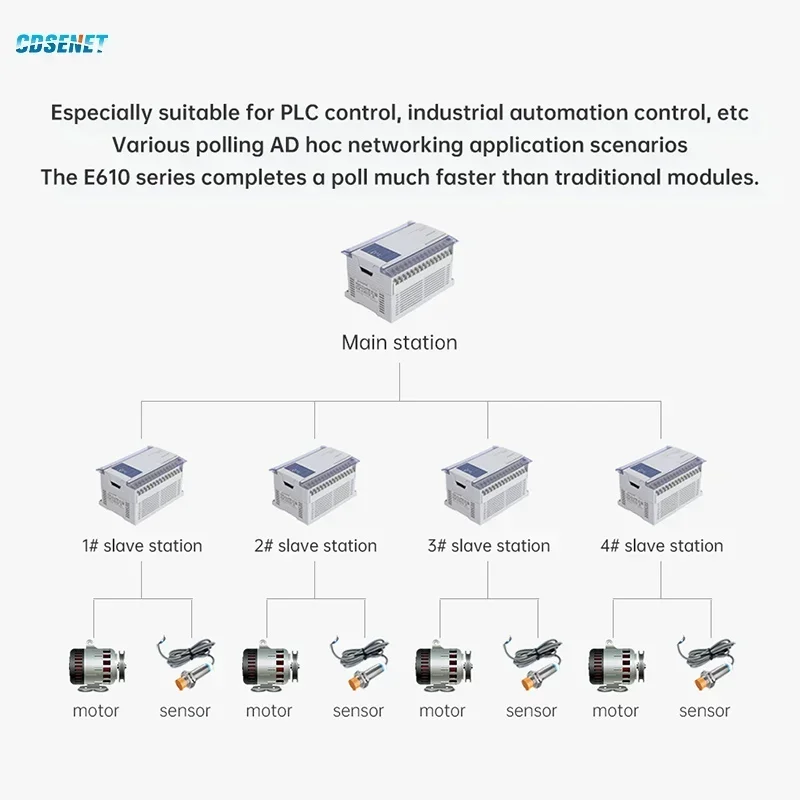 CDSENET

Especially suitable for PLC control, industrial automation control, etc
Various polling AD hoc networking application scenarios
The E610 series completes a poll much faster than traditional modules.

Main station

1# slave station

2# slave station

3# slave station

4# slave station

motor sensor motor sensor motor sensor motor sensor