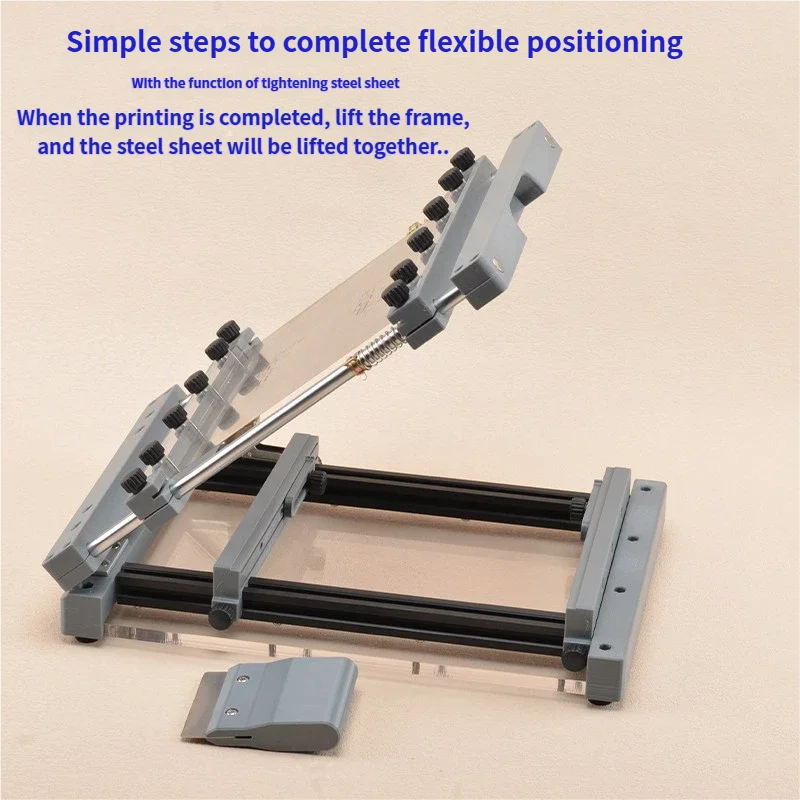 Simple steps to complete flexible positioning

With the function of tightening steel sheet

When the printing is completed, lift the frame, and the steel sheet will be lifted together..