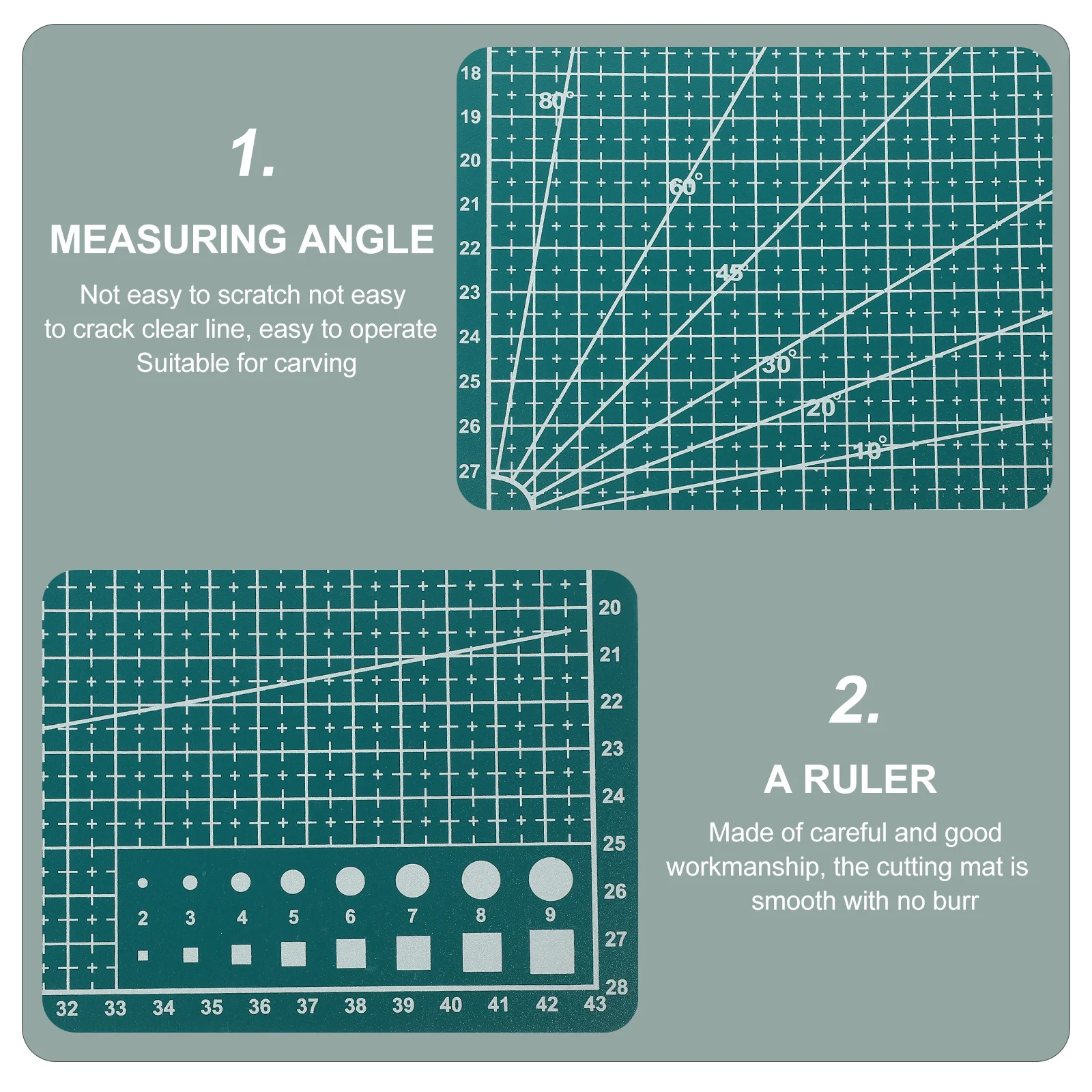 1.

MEASURING ANGLE

Not easy to scratch not easy to crack clear line, easy to operate Suitable for carving

18
19
20
21
22
23
24
25
26
27

80°
60°
45°
30°
20°
10°

20
21
22
23
24
25
26
27
28

2 3 4 5 6 7 8 9

32 33 34 35 36 37 38 39 40 41 42 43

2.

A RULER

Made of careful and good workmanship, the cutting mat is smooth with no burr