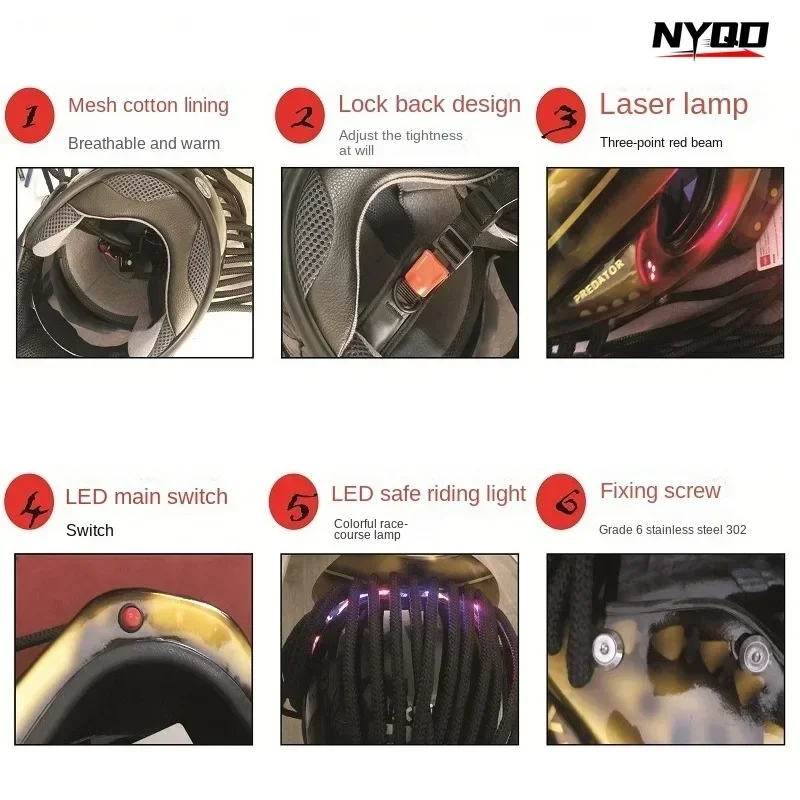 NYQD

1 Mesh cotton lining

Breathable and warm

2 Lock back design

Adjust the tightness at will

3 Laser lamp

Three-point red beam

PREDATOR

4 LED main switch

Switch

5 LED safe riding light

Colorful race-course lamp

6 Fixing screw

Grade 6 stainless steel 302