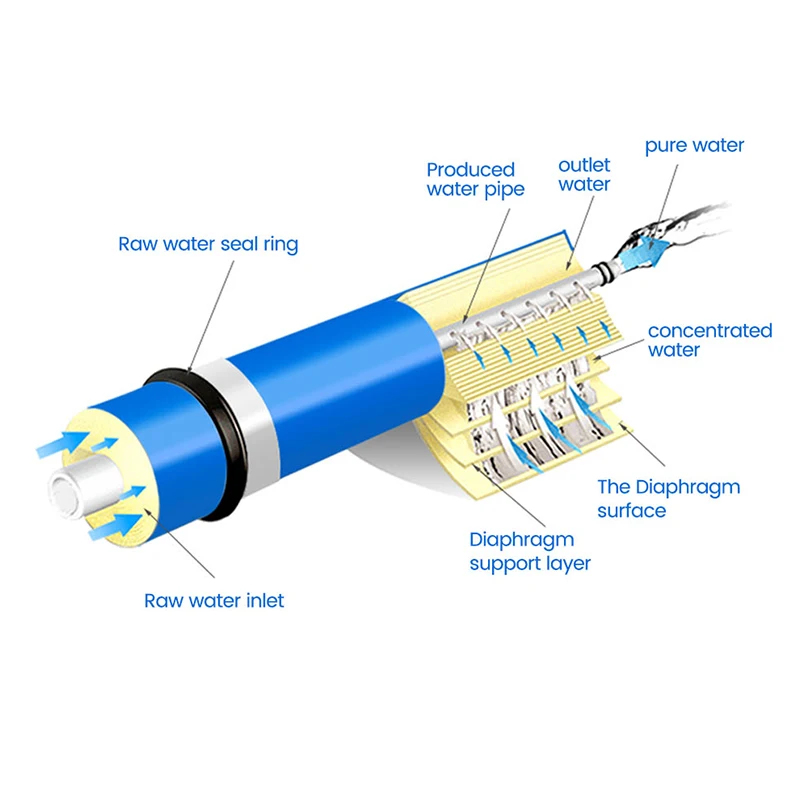 pure water

Produced water pipe

outlet water

Raw water seal ring

concentrated water

The Diaphragm surface

Diaphragm support layer

Raw water inlet