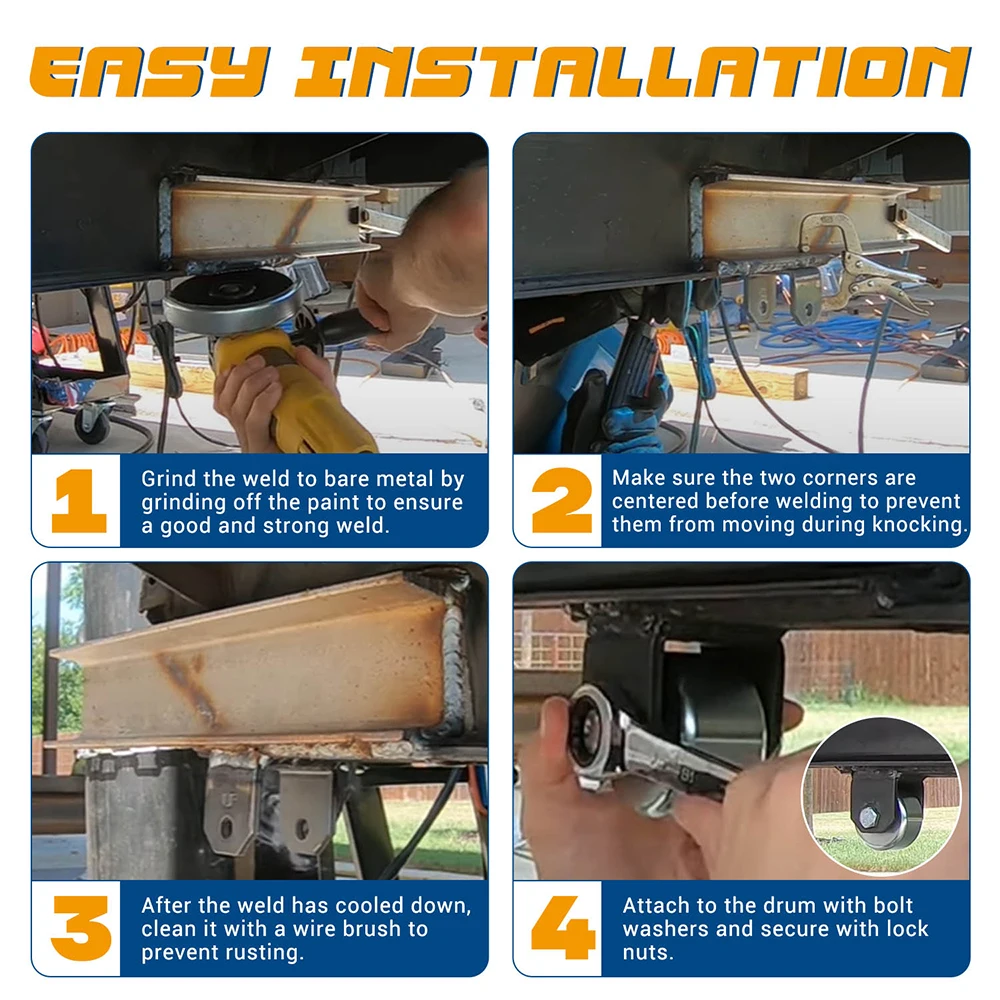 EASY INSTALLATION

1
Grind the weld to bare metal by grinding off the paint to ensure a good and strong weld.

2
Make sure the two corners are centered before welding to prevent them from moving during knocking.

3
After the weld has cooled down, clean it with a wire brush to prevent rusting.

4
Attach to the drum with bolt washers and secure with lock nuts.