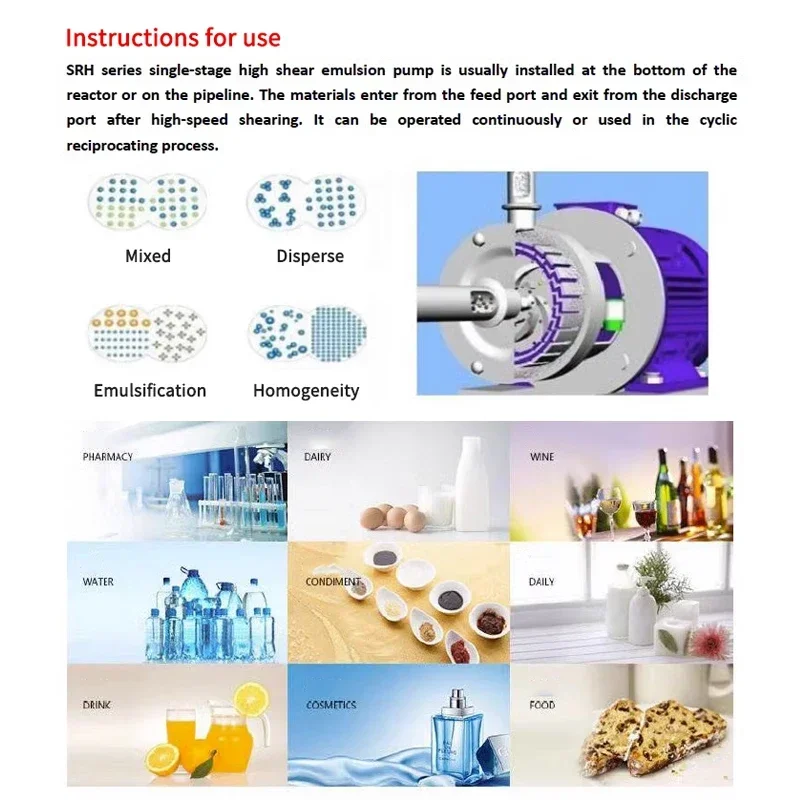 Instructions for use

SRH series single-stage high shear emulsion pump is usually installed at the bottom of the reactor or on the pipeline. The materials enter from the feed port and exit from the discharge port after high-speed shearing. It can be operated continuously or used in the cyclic reciprocating process.

Mixed

Disperse

Emulsification

Homogeneity

PHARMACY

DAIRY

WINE

WATER

CONDIMENT

DAILY

DRINK

COSMETICS

FOOD