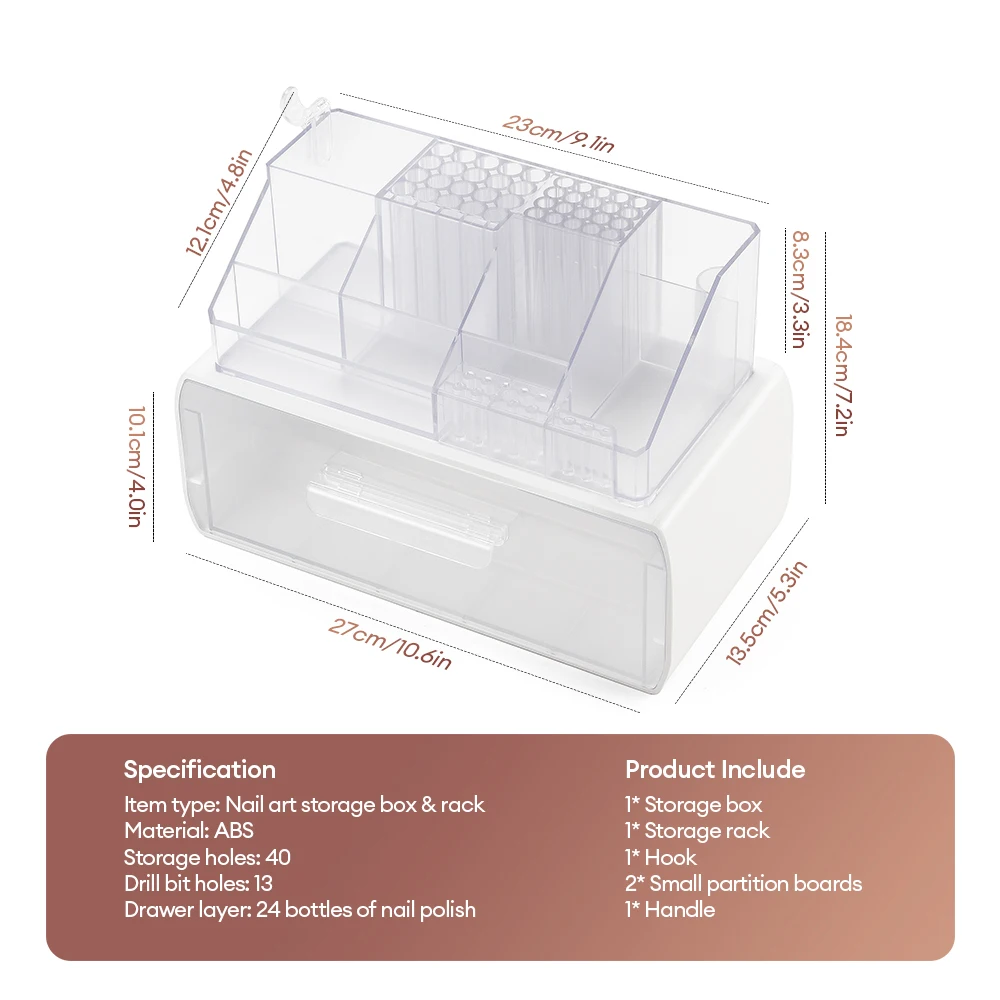 23cm/9.1in

12.1cm/4.8in

8.3cm/3.3in

18.4cm/7.2in

10.1cm/4.0in

27cm/10.6in

13.5cm/5.3in

Specification
Item type: Nail art storage box & rack
Material: ABS
Storage holes: 40
Drill bit holes: 13
Drawer layer: 24 bottles of nail polish

Product Include
1* Storage box
1* Storage rack
1* Hook
2* Small partition boards
1* Handle