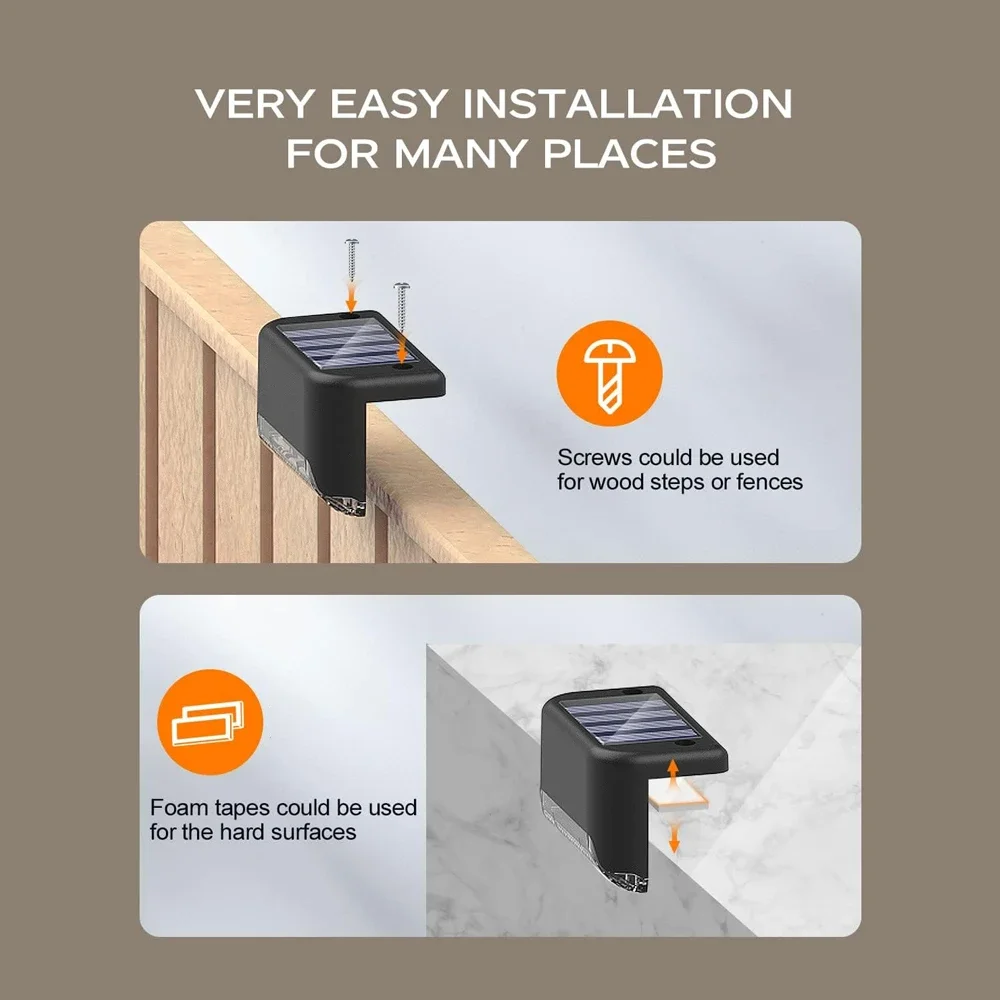 VERY EASY INSTALLATION FOR MANY PLACES

Screws could be used for wood steps or fences

Foam tapes could be used for the hard surfaces