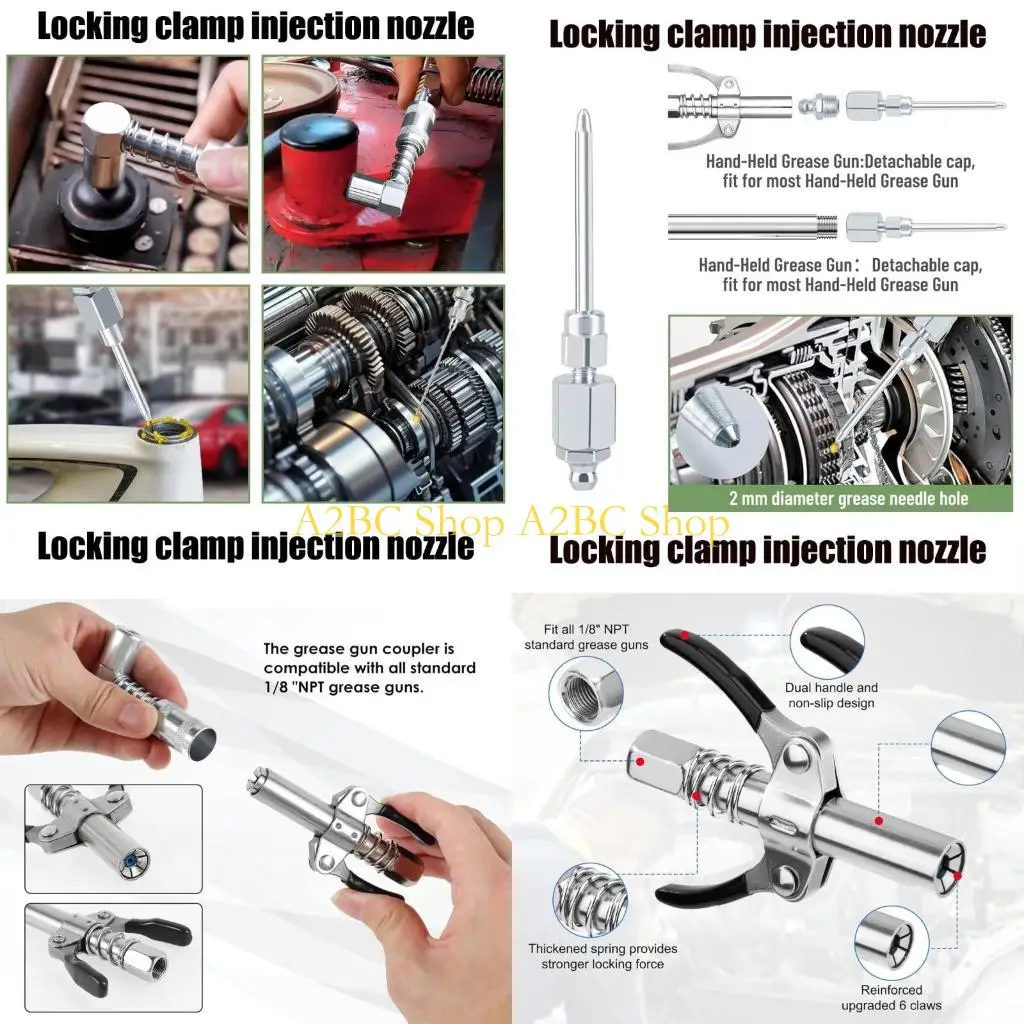 Locking clamp injection nozzle

Locking clamp injection nozzle

Hand-Held Grease Gun:Detachable cap, fit for most Hand-Held Grease Gun

Hand-Held Grease Gun: Detachable cap, fit for most Hand-Held Grease Gun

2 mm diameter grease needle hole

A2BC Shop A2BC Shop

Locking clamp injection nozzle

Locking clamp injection nozzle

The grease gun coupler is compatible with all standard 1/8 "NPT grease guns.

Fit all 1/8" NPT standard grease guns

Dual handle and non-slip design

Thickened spring provides stronger locking force

Reinforced upgraded 6 claws