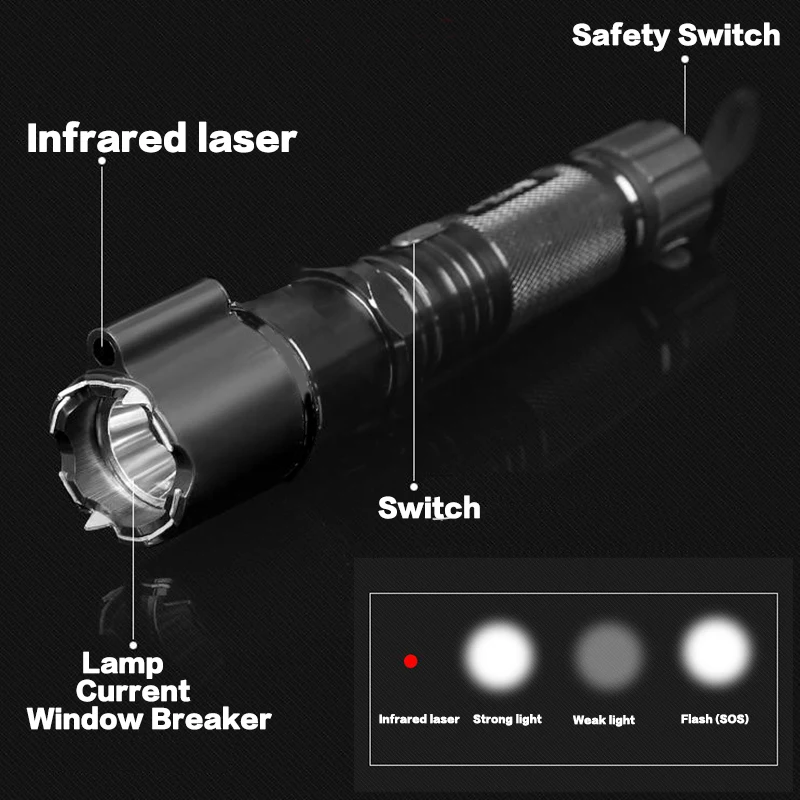 Safety Switch

Infrared laser

Switch

Lamp
Current
Window Breaker

Infrared laser Strong light Weak light Flash (SOS)