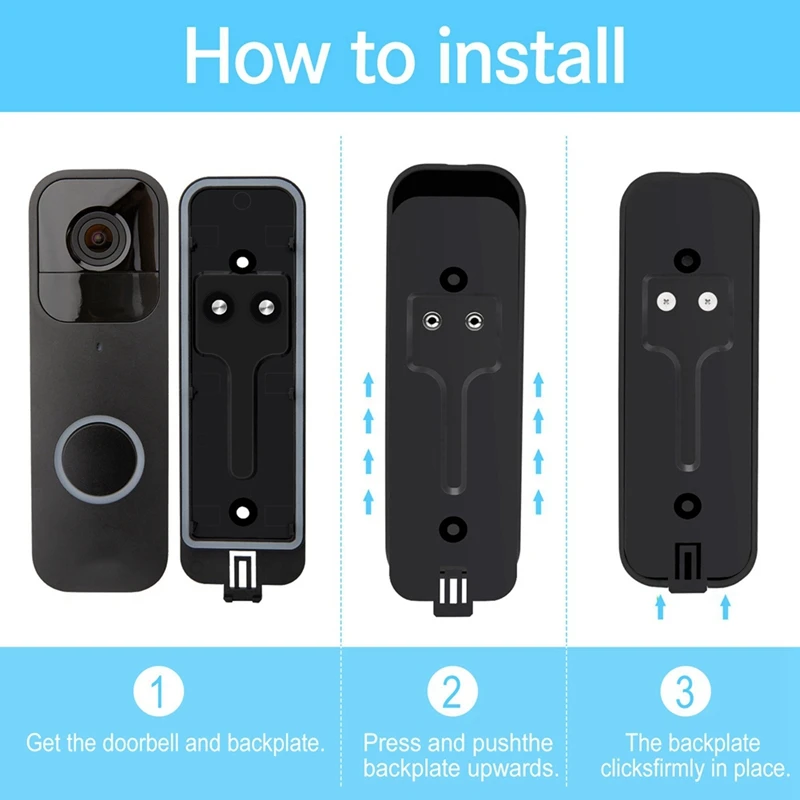 How to install

1

Get the doorbell and backplate.

2

Press and pushthe backplate upwards.

3

The backplate clicksfirmly in place.