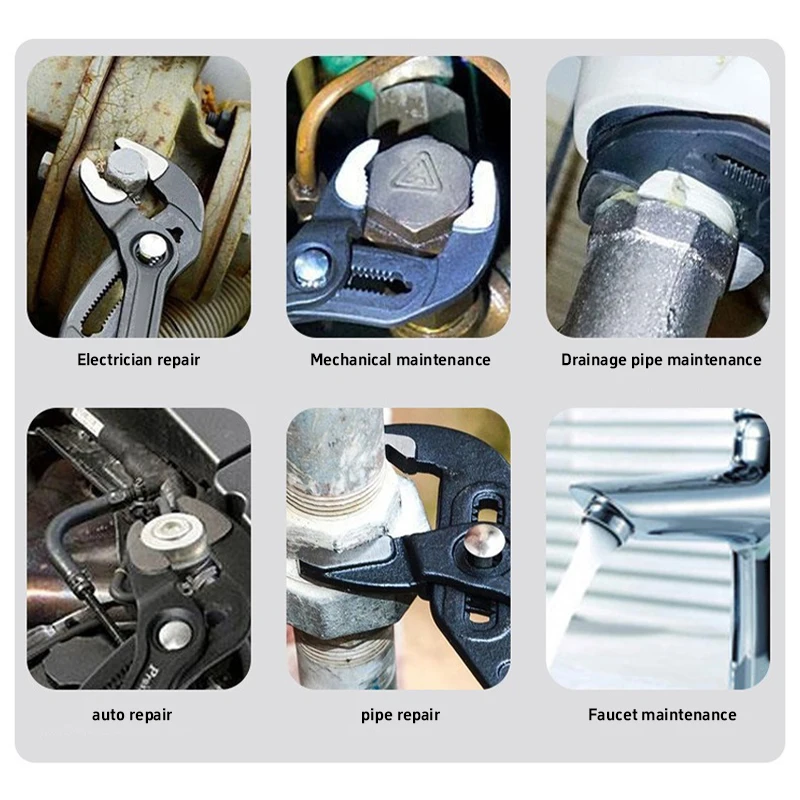 Electrician repair

Mechanical maintenance

Drainage pipe maintenance

auto repair

pipe repair

Faucet maintenance