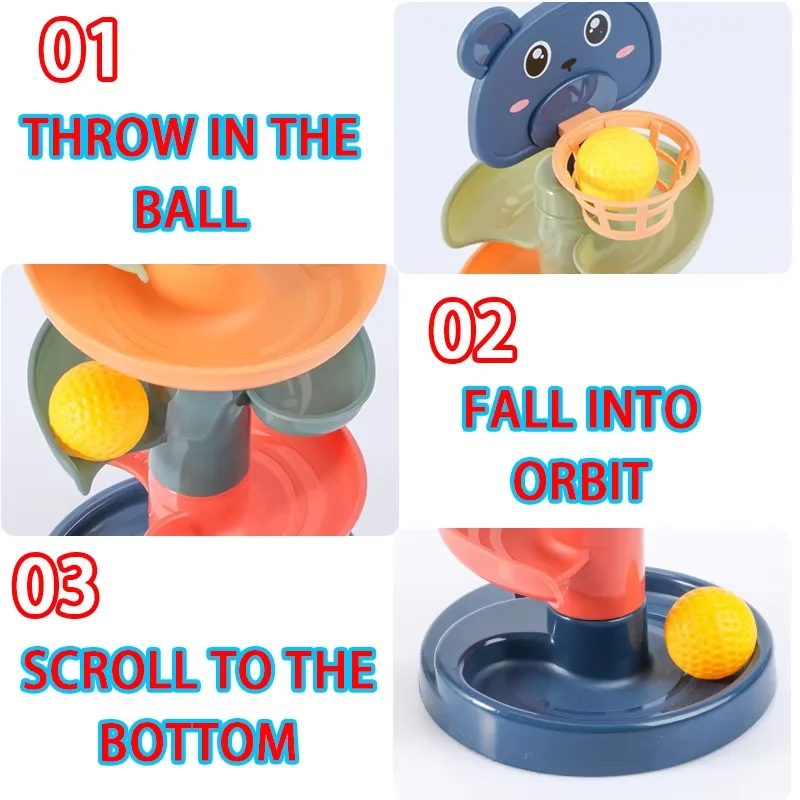 01

THROW IN THE BALL

02

FALL INTO ORBIT

03

SCROLL TO THE BOTTOM