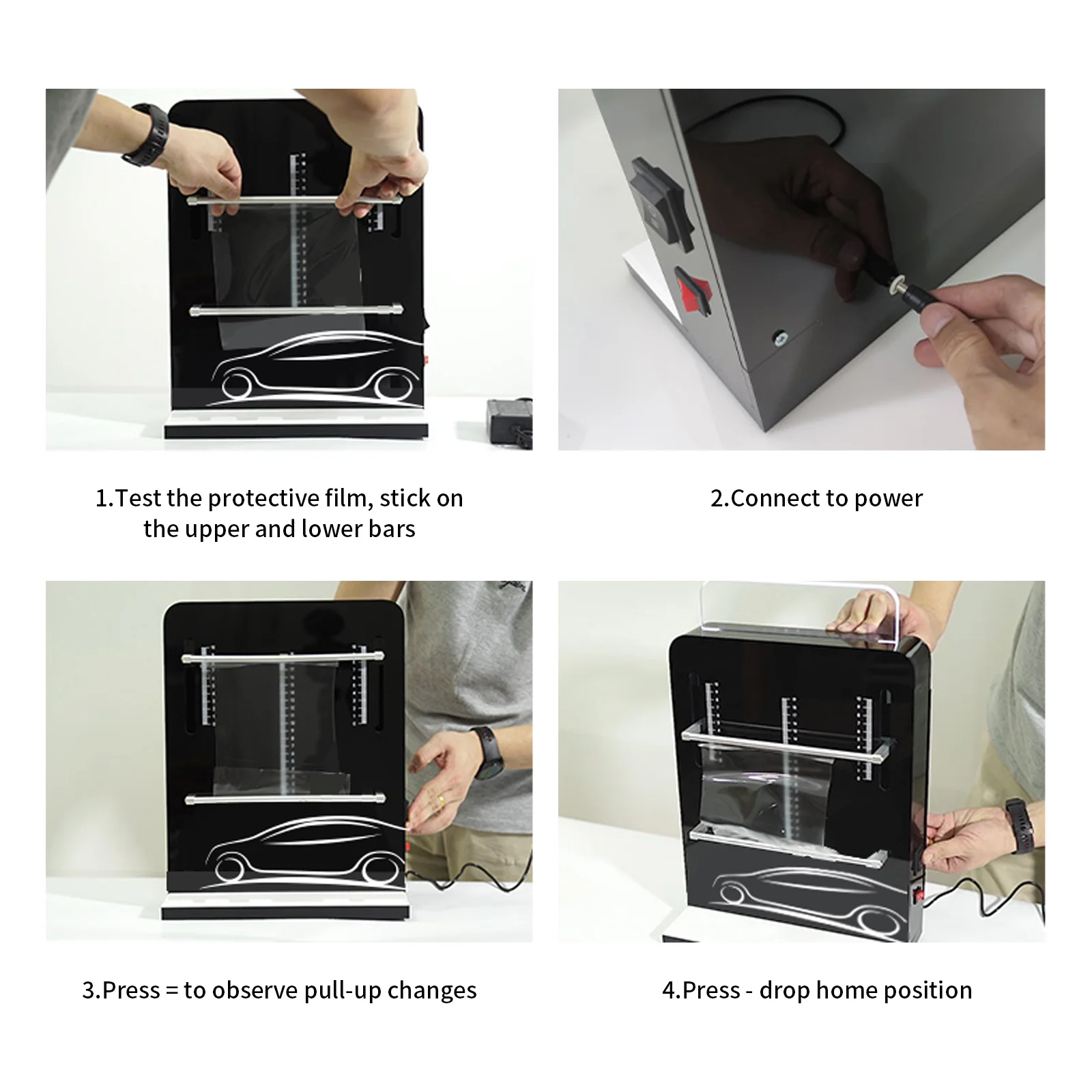 1.Test the protective film, stick on the upper and lower bars

2.Connect to power

3.Press = to observe pull-up changes

4.Press - drop home position